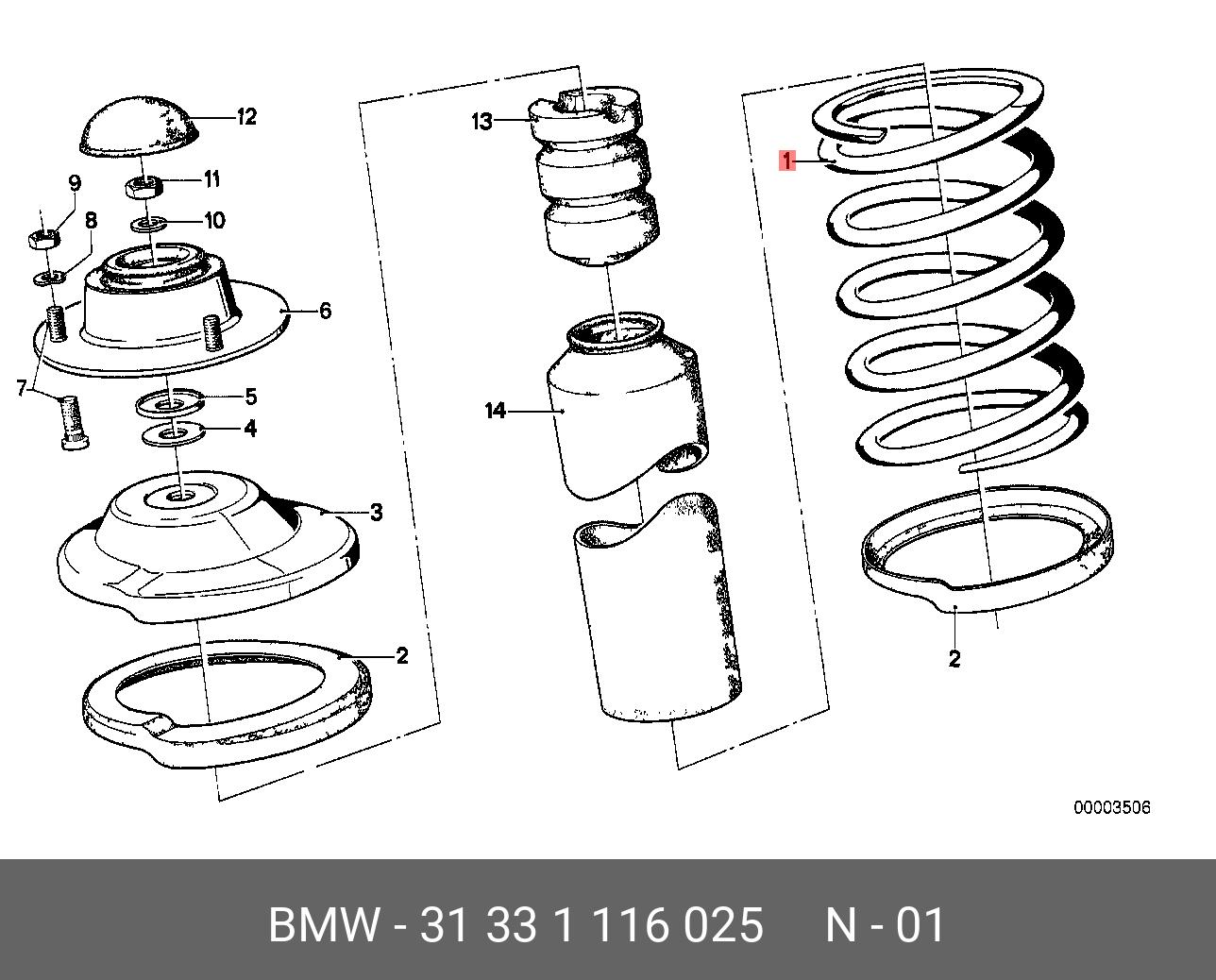 12
9
11
8
10
6
7
5
4
3
2
13
14
1
2
00003506

BMW - 31 33 1 116 025 N - 01