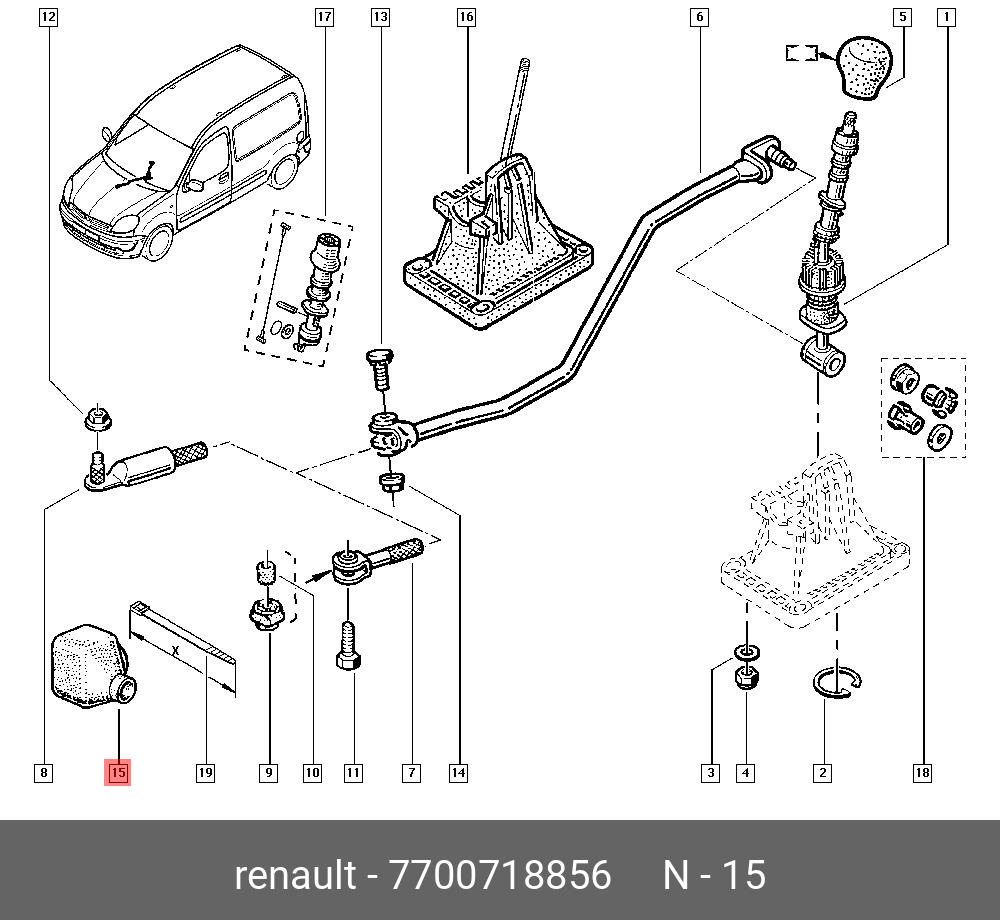 12
17
13
16
6
5
1
X
8
15
19
9
10
11
7
14
3
4
2
18

renault - 7700718856 N - 15