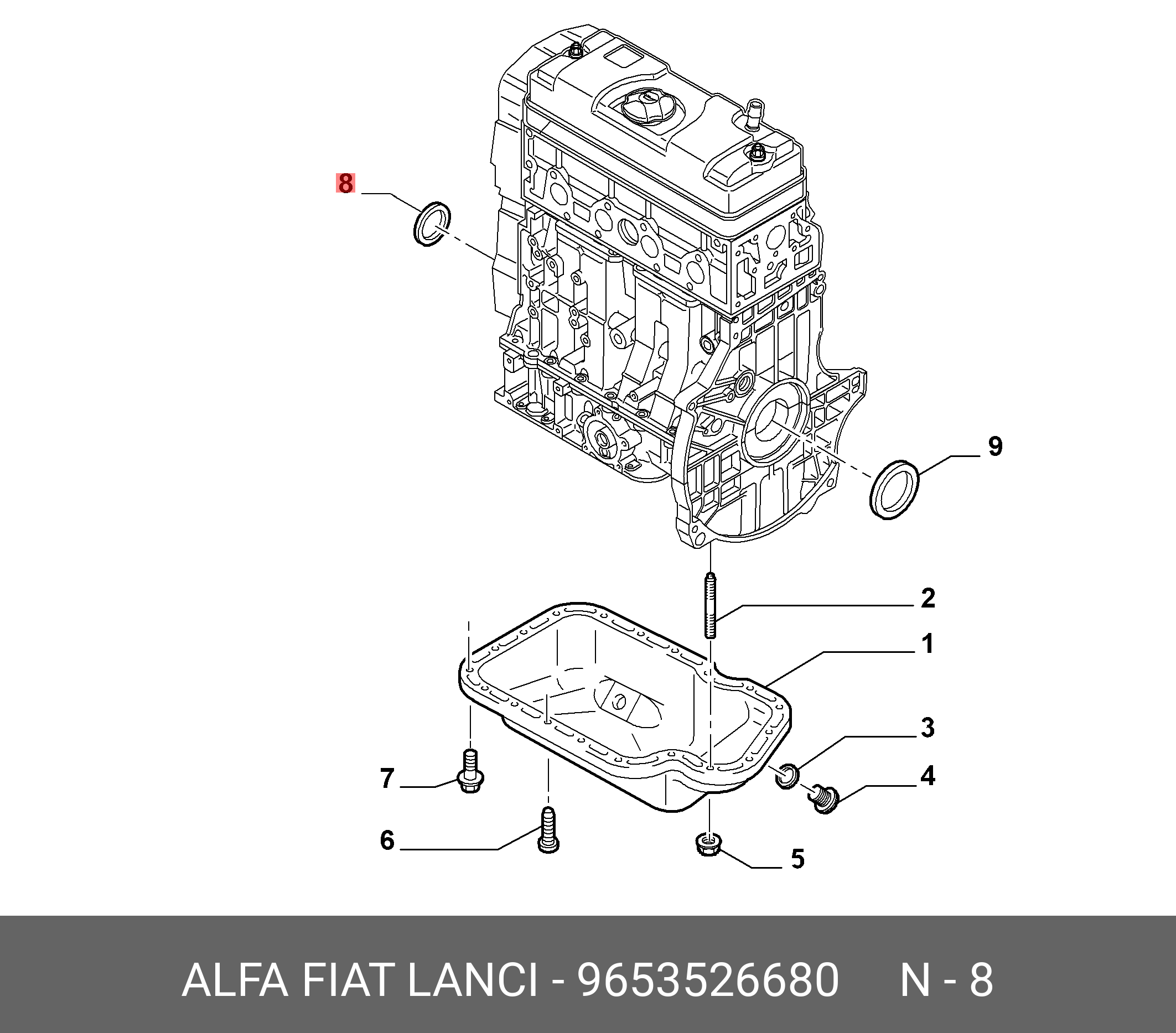 8

9

2

1

3

4

7

6

5

ALFA FIAT LANCI - 9653526680 N - 8