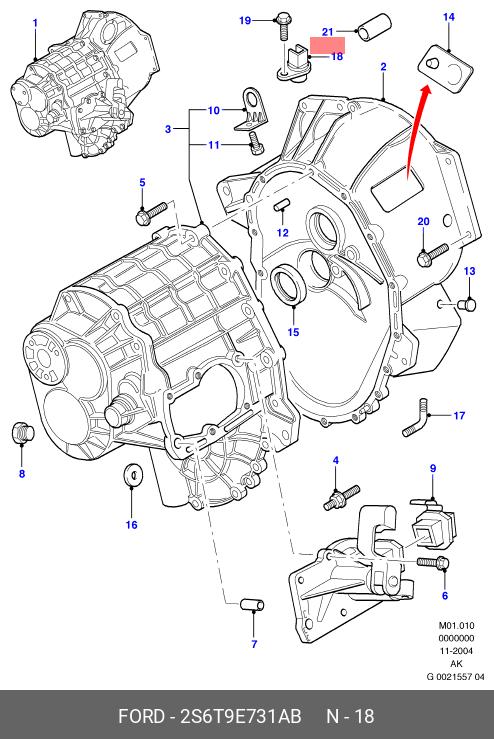 1
19
21
18
14
2
10
3
11
5
12
20
13
15
17
8
16
4
9
6
7

M01.010
0000000
11-2004
AK
G 0021557 04

FORD - 2S6T9E731AB N - 18