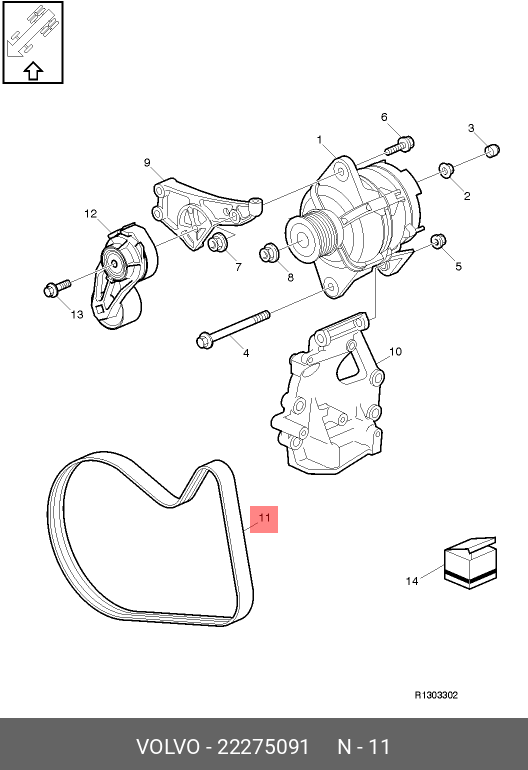 6
3
1
9
2
12
7
8
5
13
4
10
11
14
R1303302
VOLVO - 22275091 N - 11