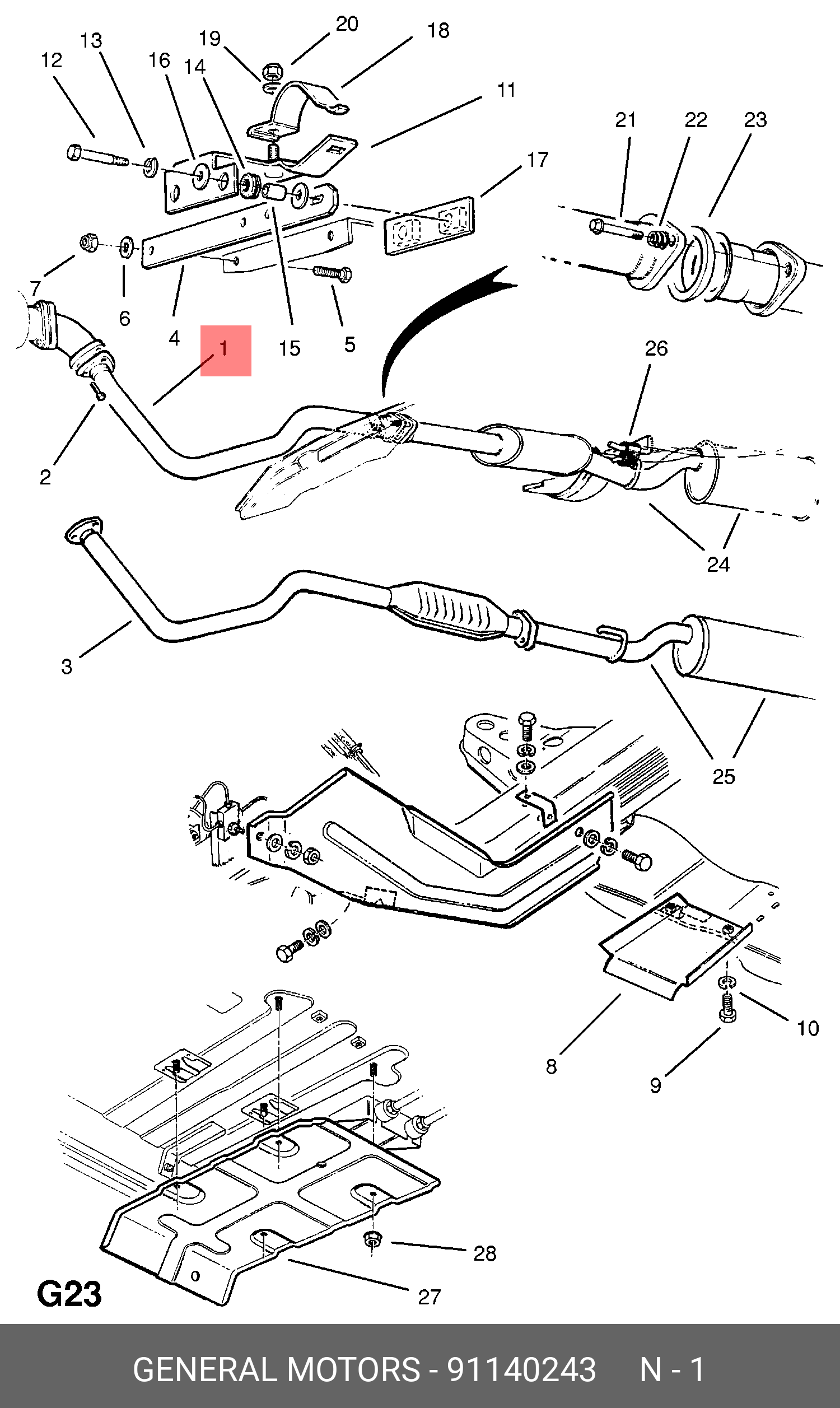 20
19
18
13
12
16
14
11
21
22
23
17
7
6
4
1
15
5
26
2
24
3
25
10
8
9
28
27
G23

GENERAL MOTORS - 91140243 N - 1