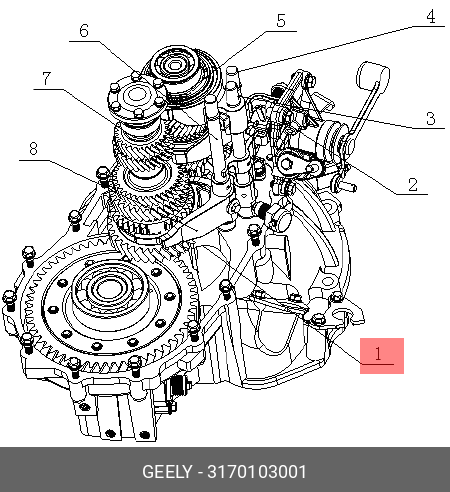 6
5
4
7
3
8
2
1

GEELY - 3170103001