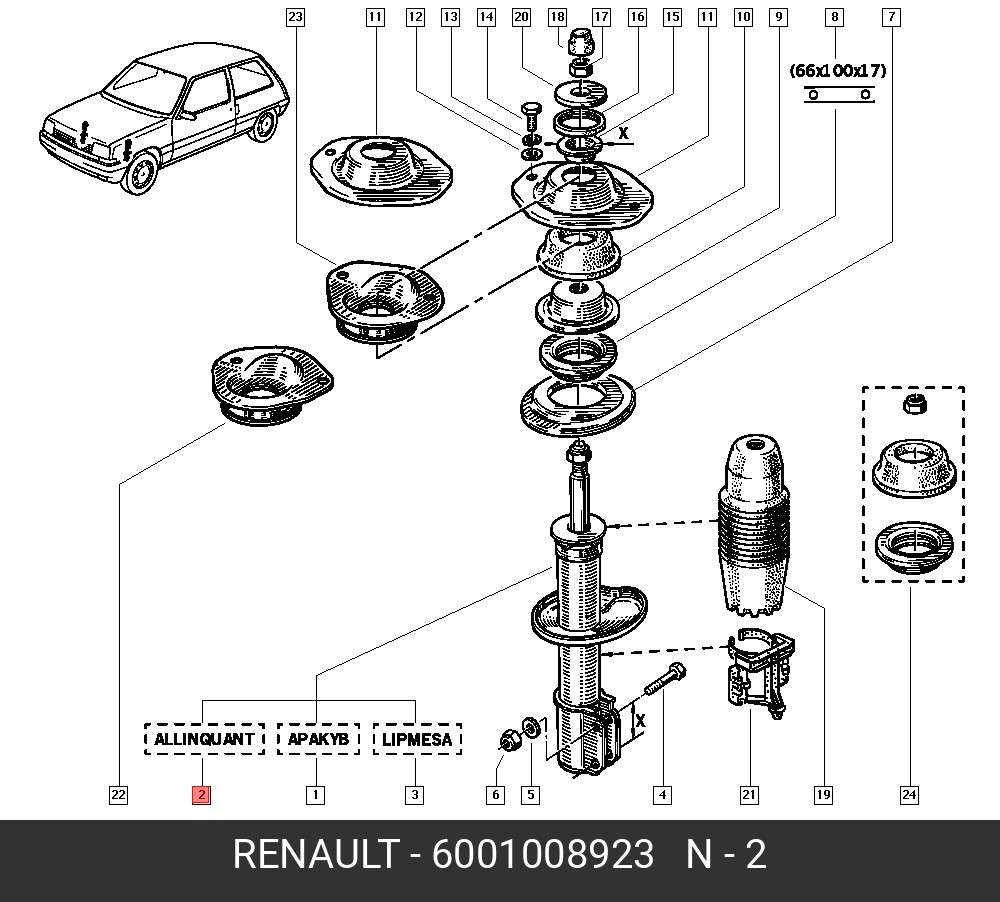 23
11
12
13
14
20
18
17
16
15
11
10
9
8
7
(66x100x17)
X
X
ALLINQUANT
APAKYB
LIPMESA
22
2
1
3
6
5
4
21
19
24
RENAULT - 6001008923 N - 2