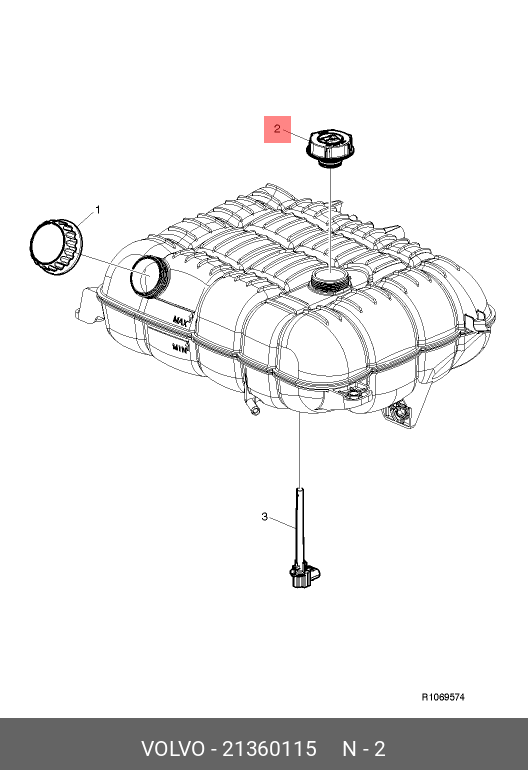 2

1

MAX

MIN

3

R1069574

VOLVO - 21360115 N - 2