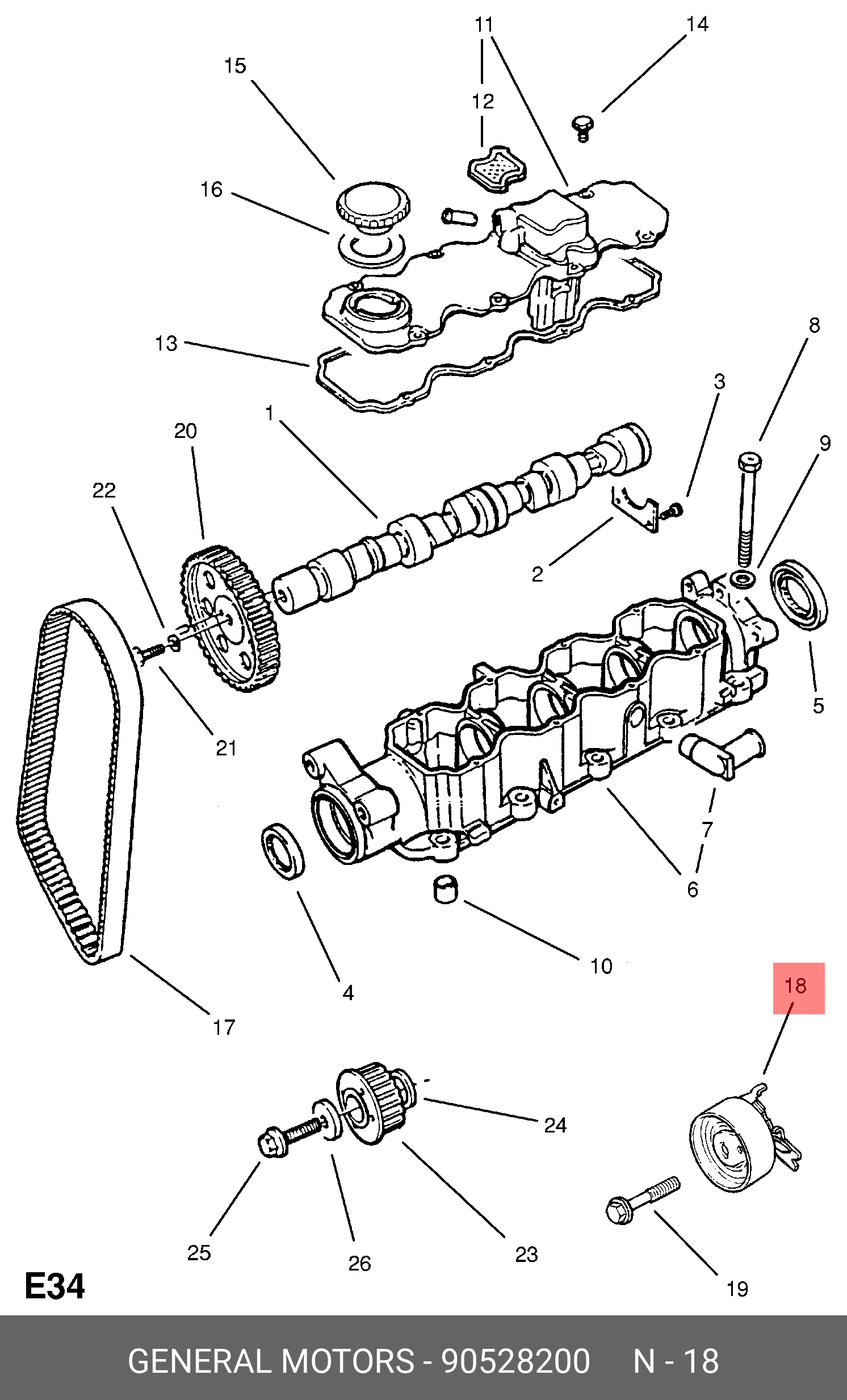 11
14
15
12
16
13
8
3
1
20
9
22
2
5
21
7
6
10
4
17
18
24
25
26
23
19
E34

GENERAL MOTORS - 90528200 N - 18