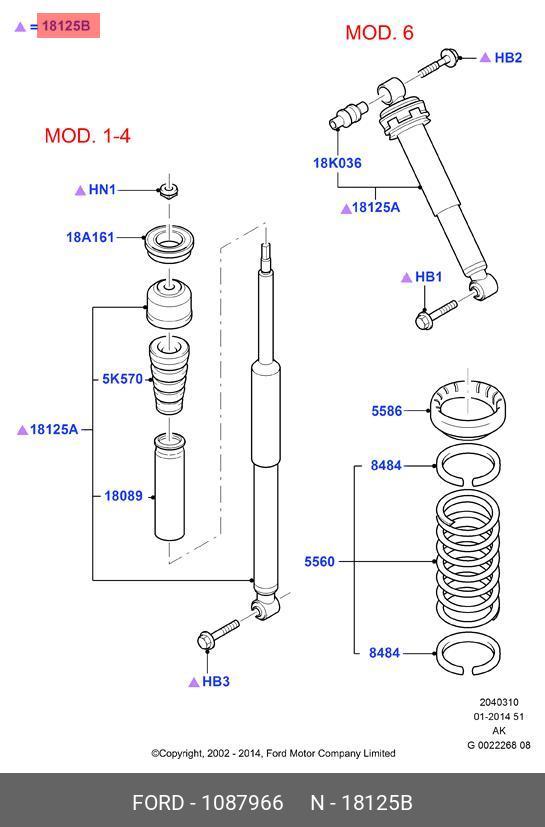 ▲ = 18125B

MOD. 6

▲ HB2

18K036

▲ 18125A

▲ HB1

MOD. 1-4

▲ HN1

18A161

5K570

▲ 18125A

18089

▲ HB3

5586

8484

5560

8484

2040310
01-2014 51
AK
G 0022268 08

©Copyright, 2002 - 2014, Ford Motor Company Limited

FORD - 1087966 N - 18125B