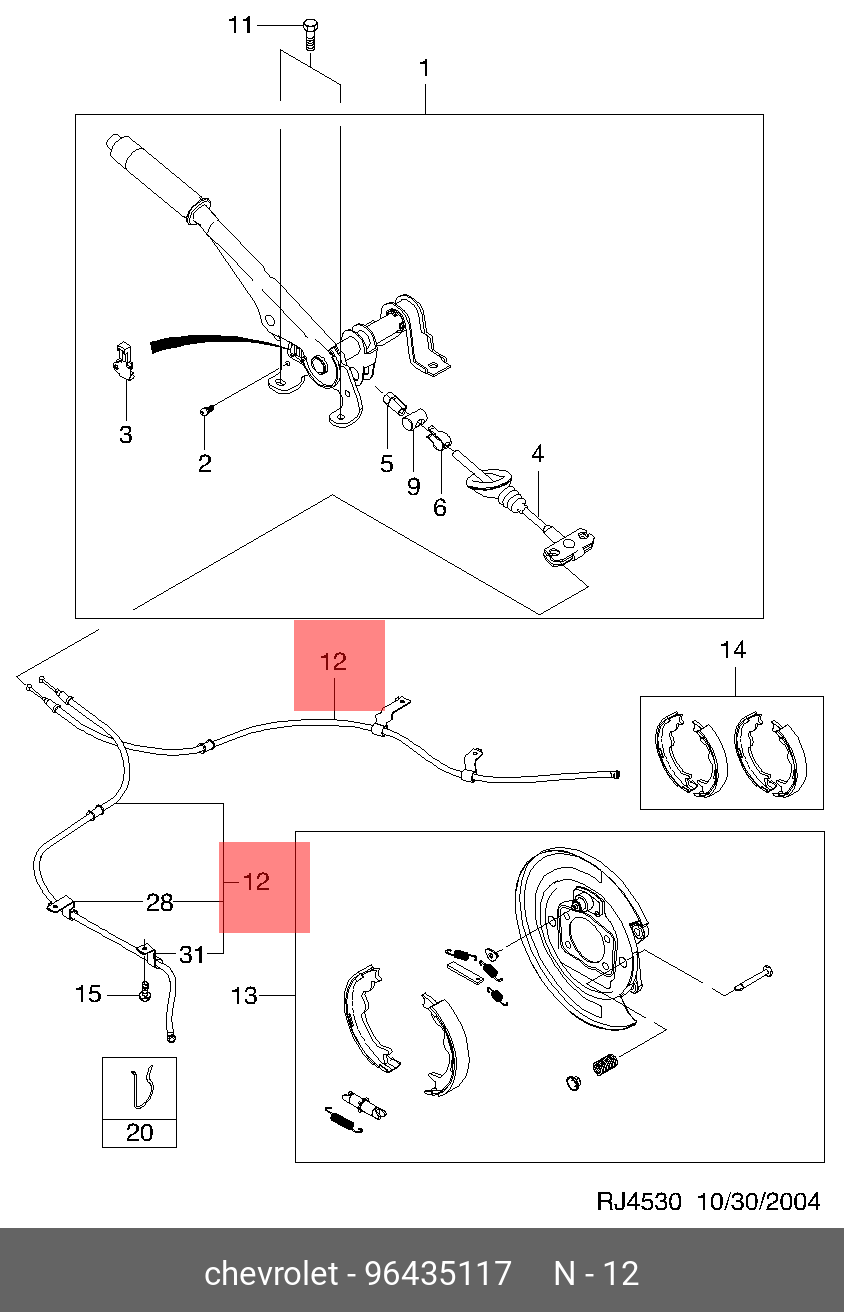 11
1
3
2
5
9
6
4
12
14
12
28
31
15
13
20
RJ4530 10/30/2004
chevrolet - 96435117 N - 12