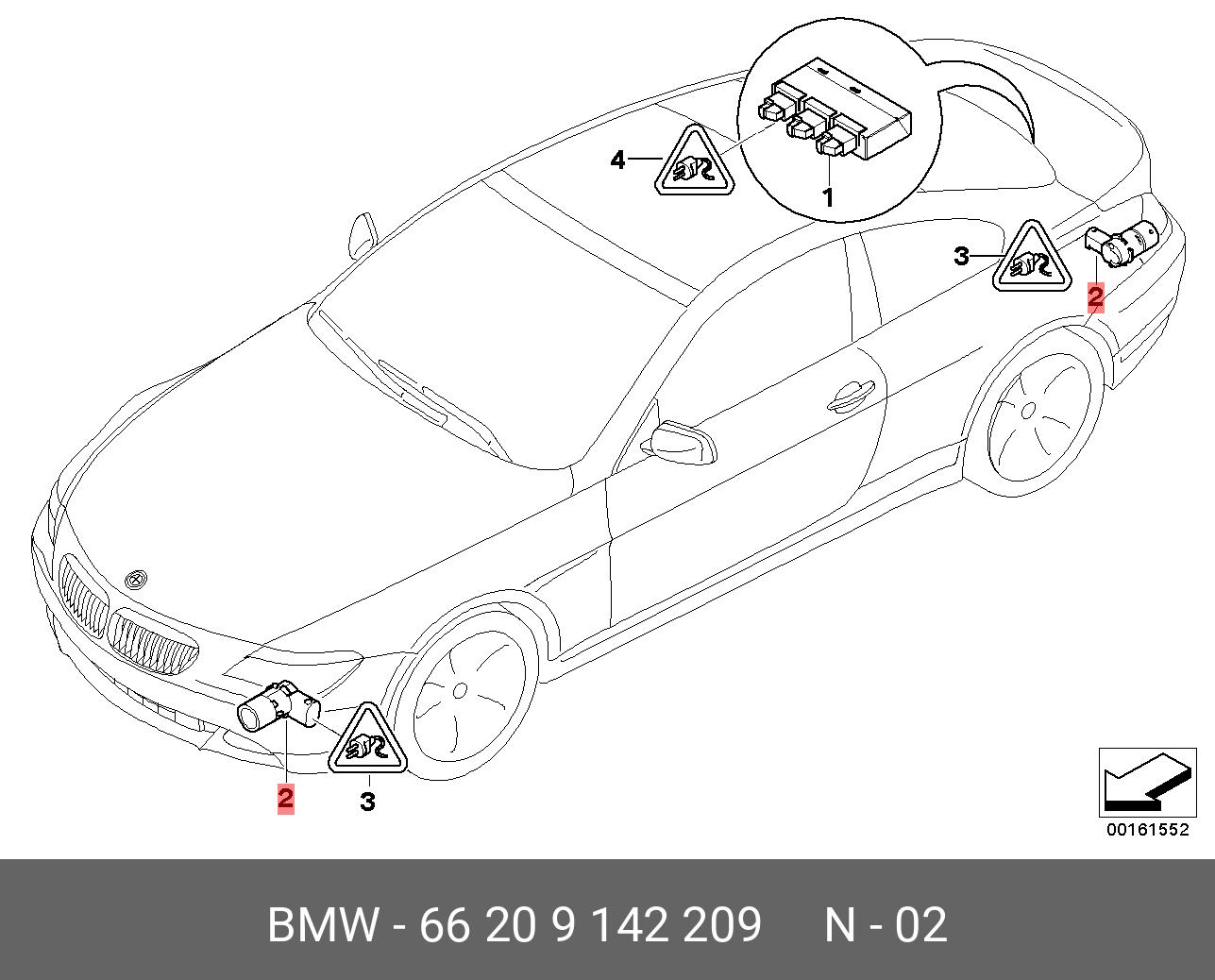 4

1

3

2

2

3

00161552

BMW - 66 20 9 142 209 N - 02