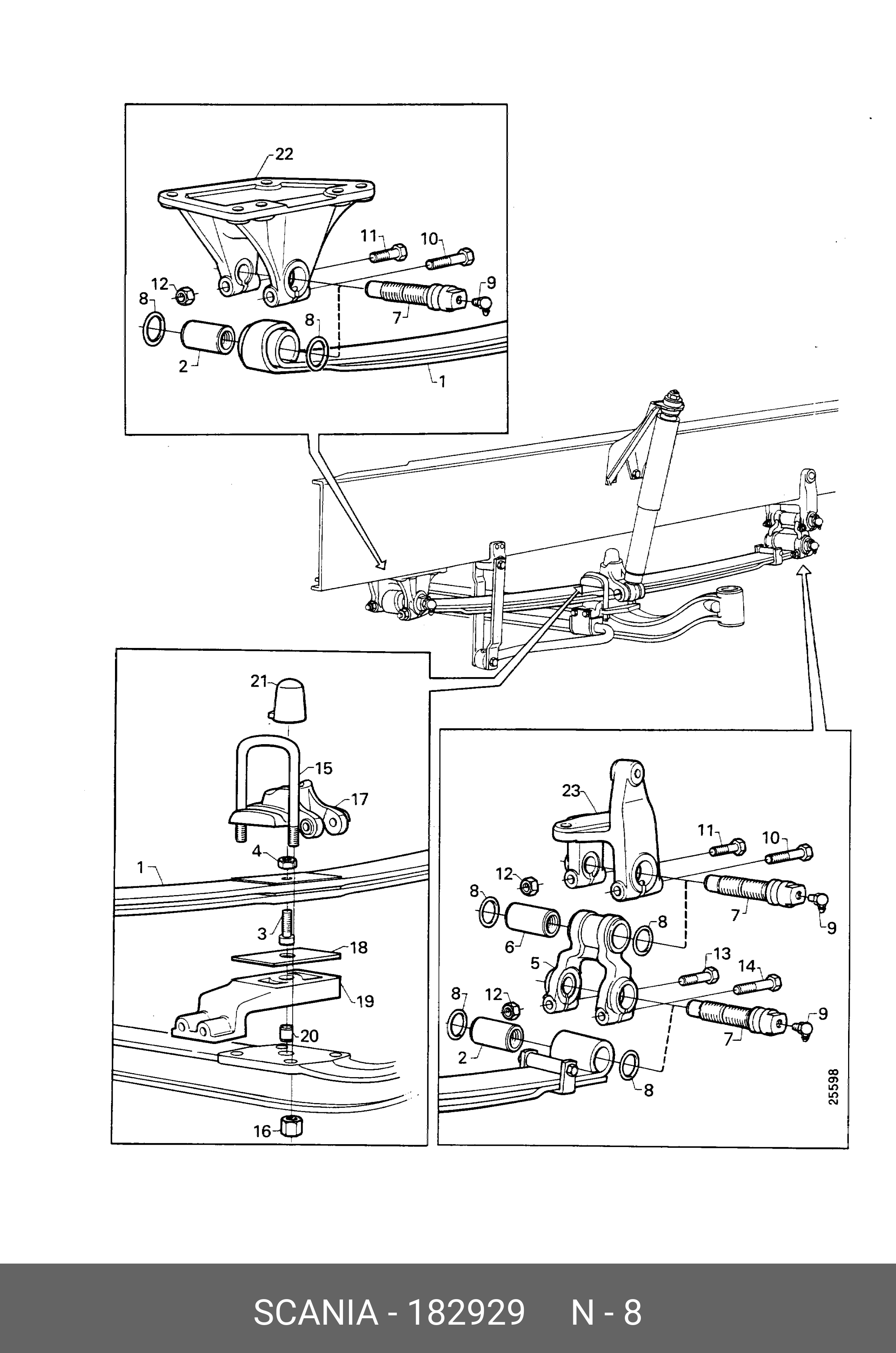 22
11
10
12
9
8
8
7
2
1

21
15
17
4
1
3
18
19
20
16

23
11
10
12
8
8
7
9
6
5
13
14
8
12
9
7
2
8
25598

SCANIA - 182929 N - 8