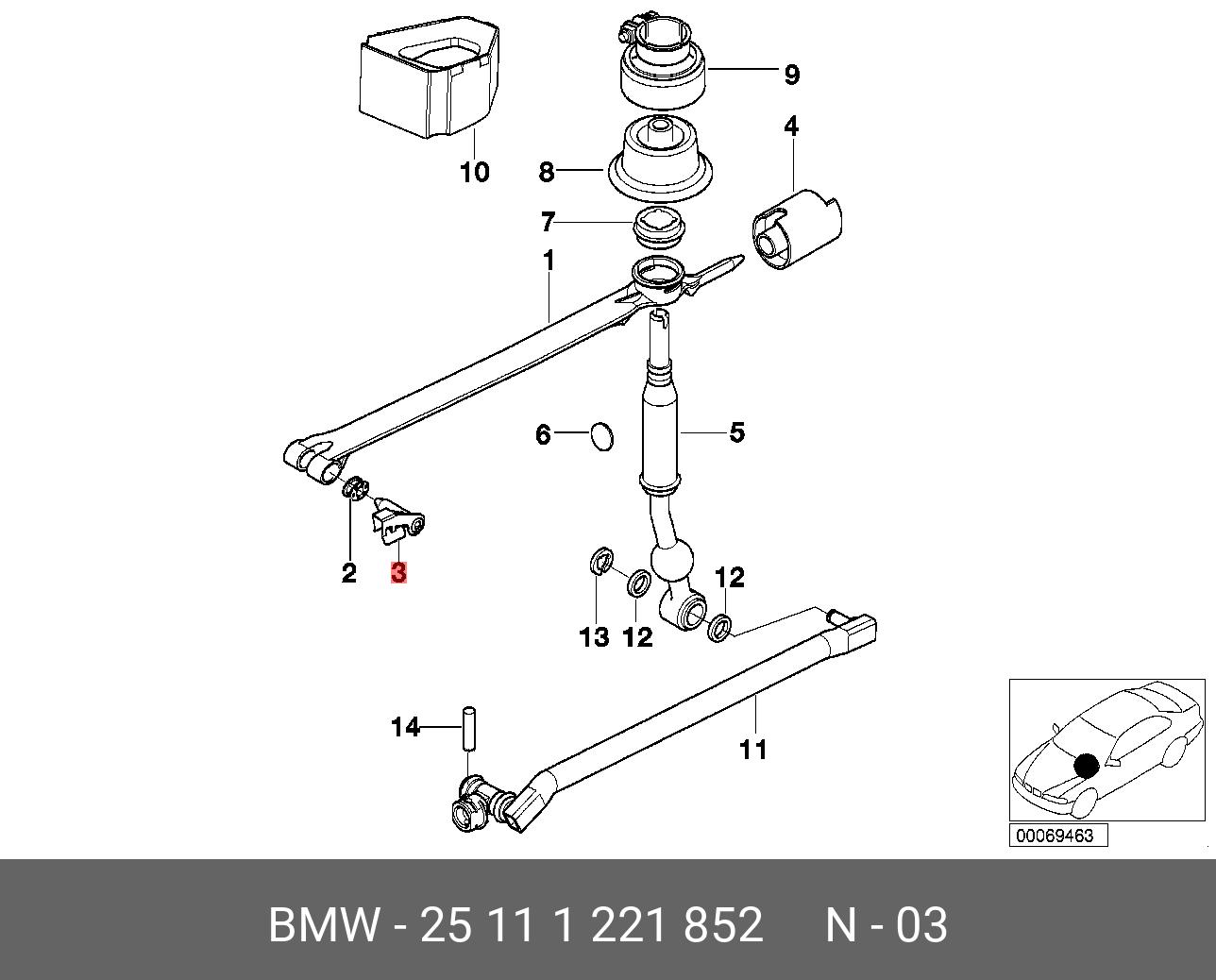 9
4
10
8
7
1
6
5
2
3
12
13
12
14
11
00069463

BMW - 25 11 1 221 852 N - 03