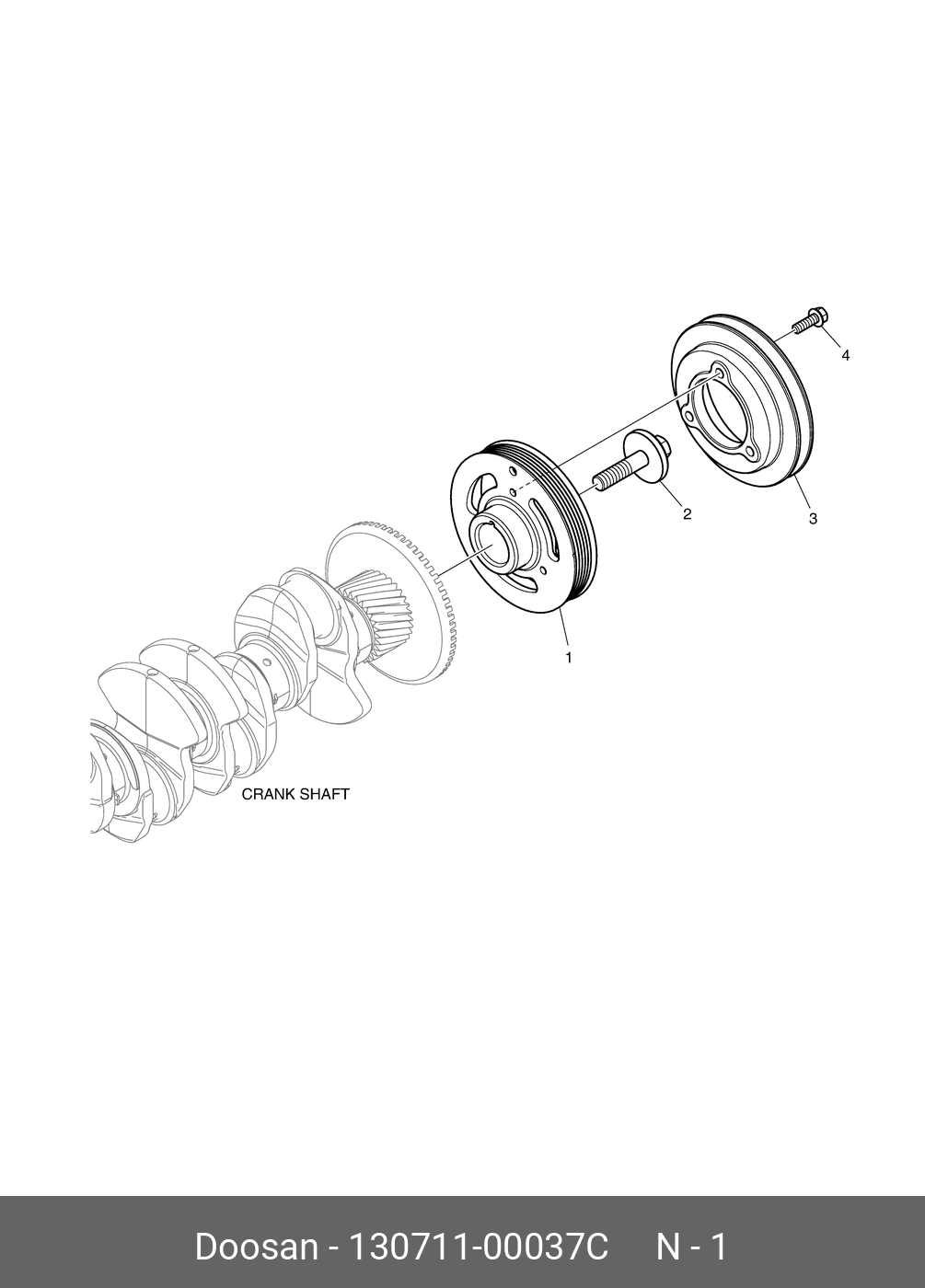 4

2

3

1

CRANK SHAFT

Doosan - 130711-00037C N - 1