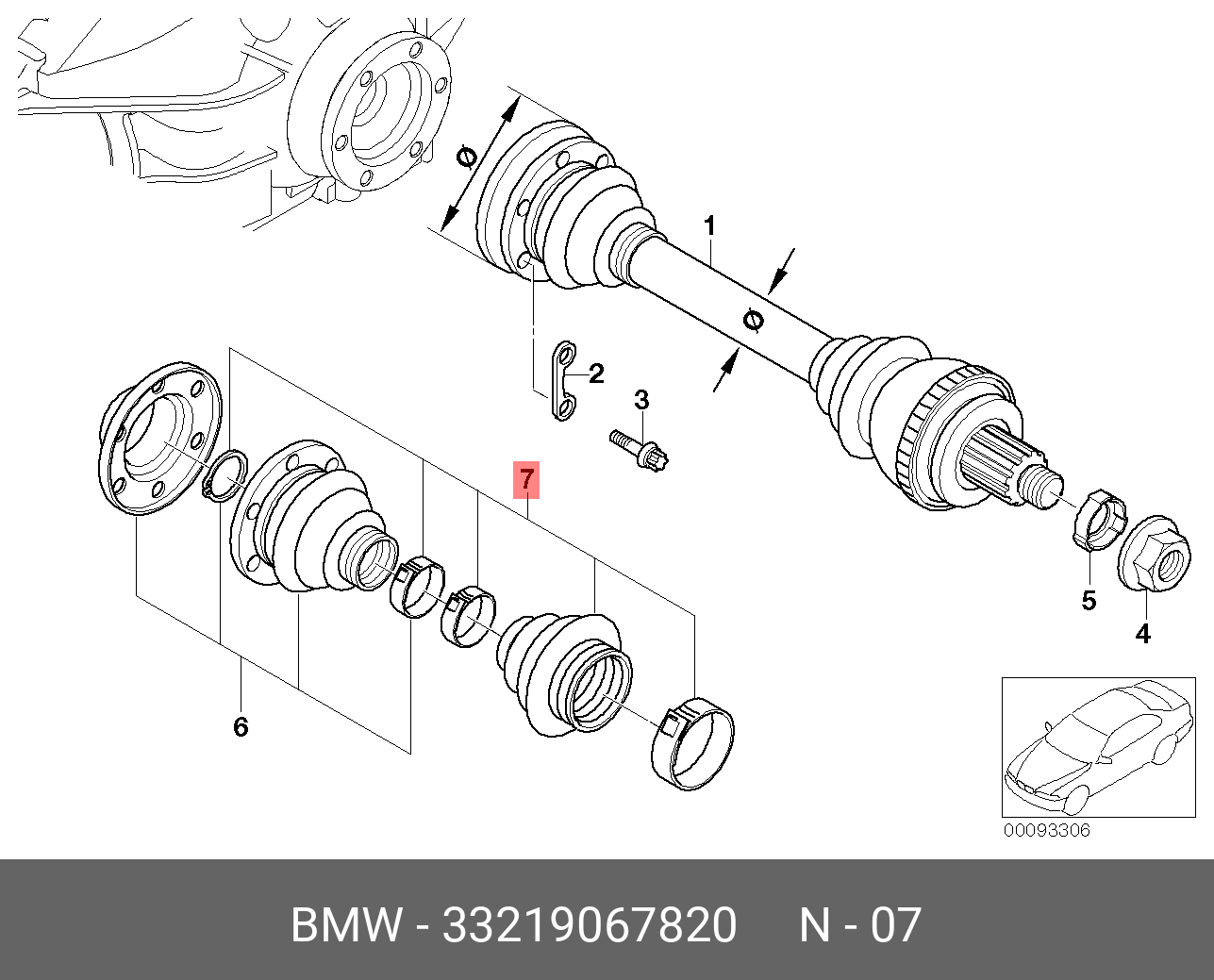 Ø
1
Ø
2
3
7
5
4
6
00093306
BMW - 33219067820 N - 07