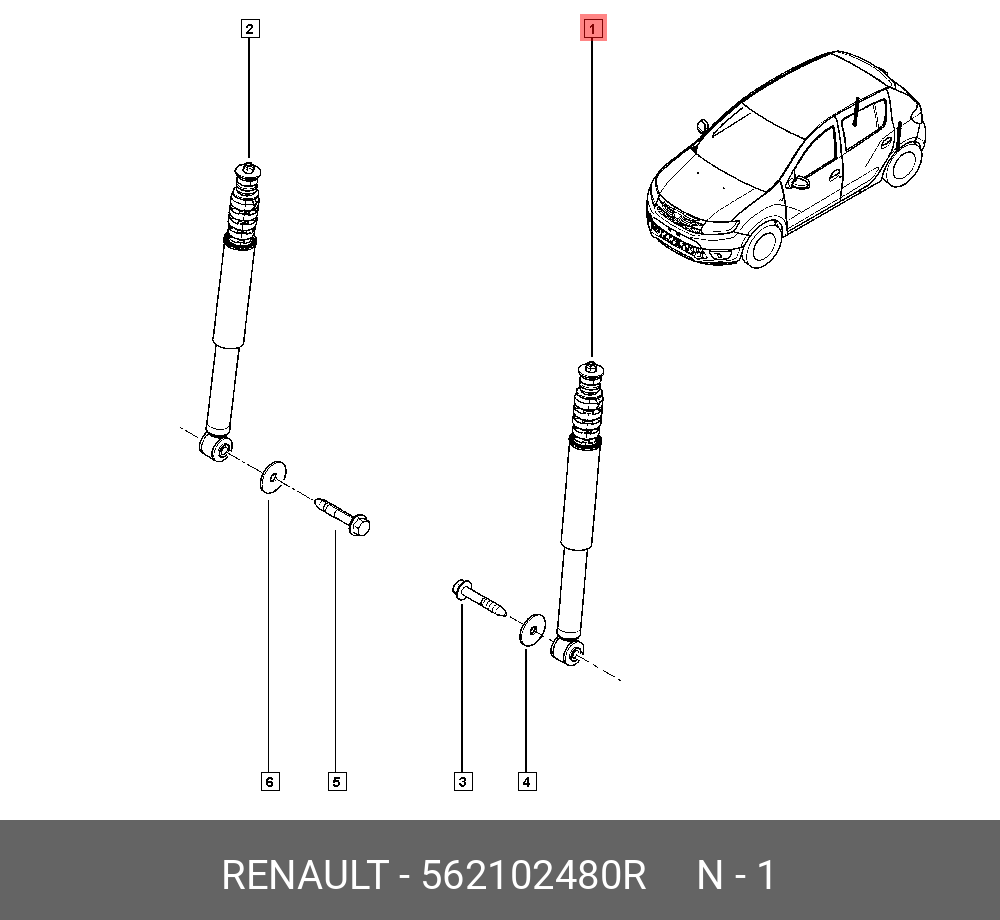 2

1

6

5

3

4

RENAULT - 562102480R N - 1