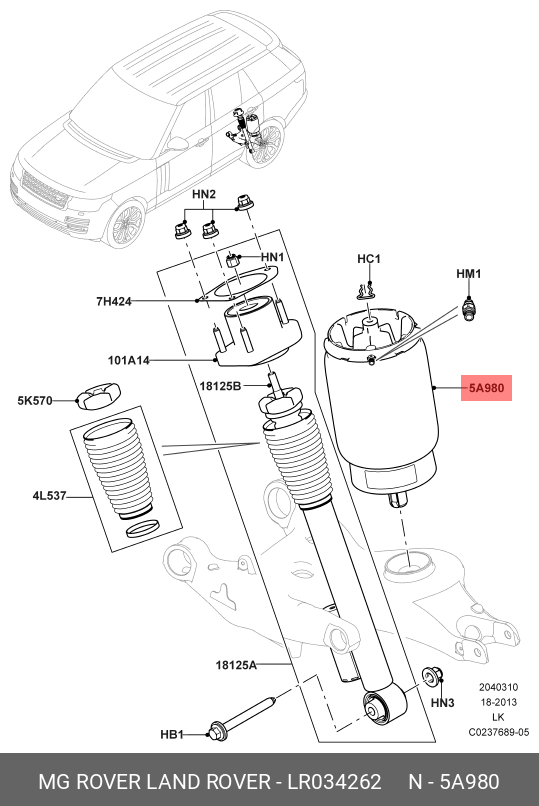 HN2
HN1
HC1
HM1
7H424
101A14
18125B
5A980
5K570
4L537
18125A
HN3
HB1
2040310
18-2013
LK
C0237689-05
MG ROVER LAND ROVER - LR034262 N - 5A980