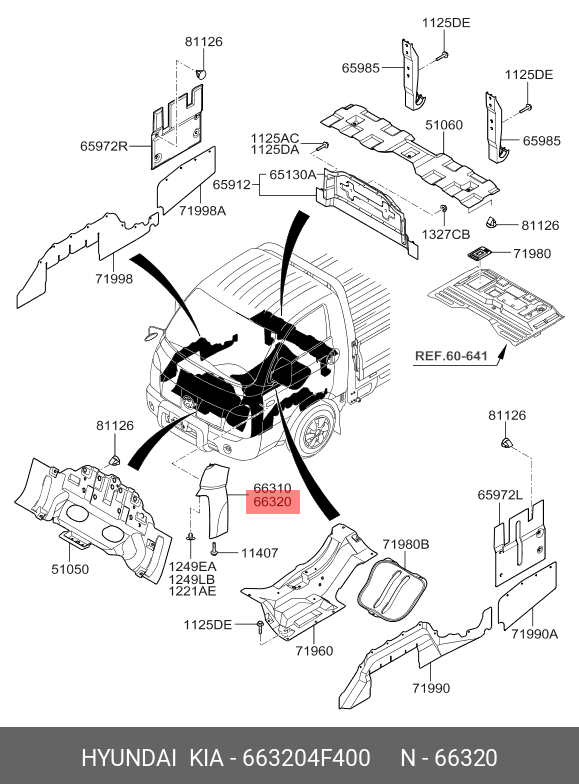 81126
1125DE
65985
1125DE
65972R
1125AC
1125DA
51060
65985
65912
65130A
71998A
1327CB
81126
71998
71980
REF.60-641
81126
81126
66310
66320
65972L
51050
1249EA
1249LB
1221AE
11407
71980B
1125DE
71960
71990A
71990
HYUNDAI KIA - 663204F400 N - 66320