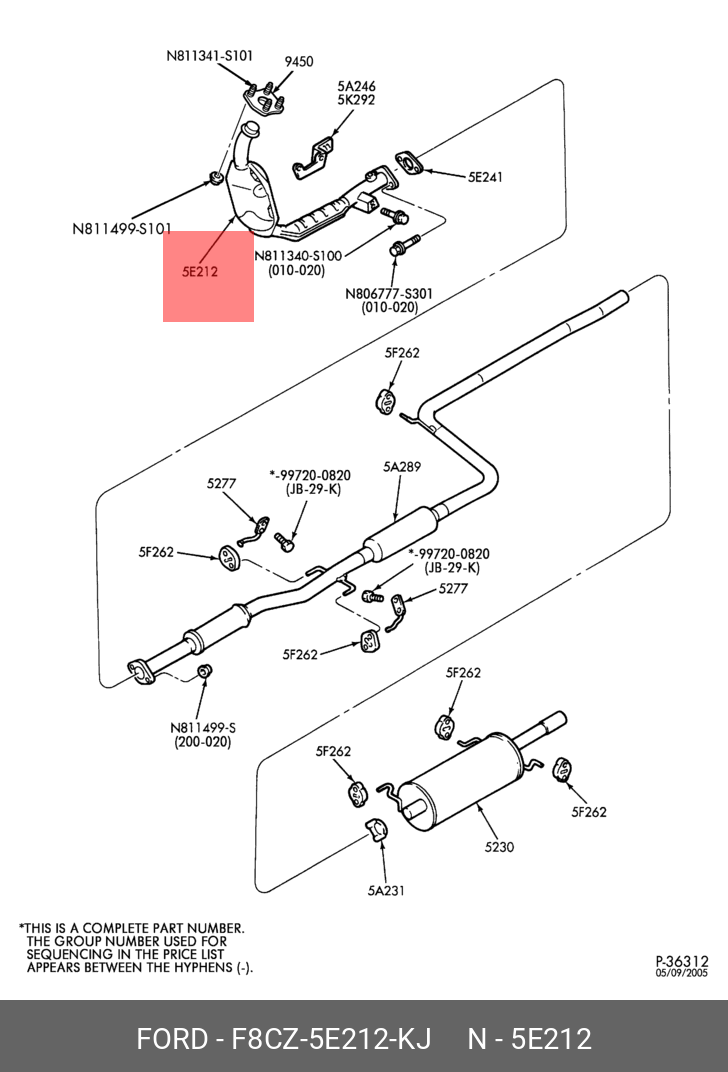 N811341-S101
9450
5A246
5K292
5E241
N811499-S101
5E212
N811340-S100
(010-020)
N806777-S301
(010-020)
5F262
5277
*-99720-0820
(JB-29-K)
5A289
5F262
*-99720-0820
(JB-29-K)
5277
5F262
N811499-S
(200-020)
5F262
5F262
5F262
5230
5A231

*THIS IS A COMPLETE PART NUMBER. THE GROUP NUMBER USED FOR SEQUENCING IN THE PRICE LIST APPEARS BETWEEN THE HYPHENS (-).

P-36312
05/09/2005

FORD - F8CZ-5E212-KJ N - 5E212