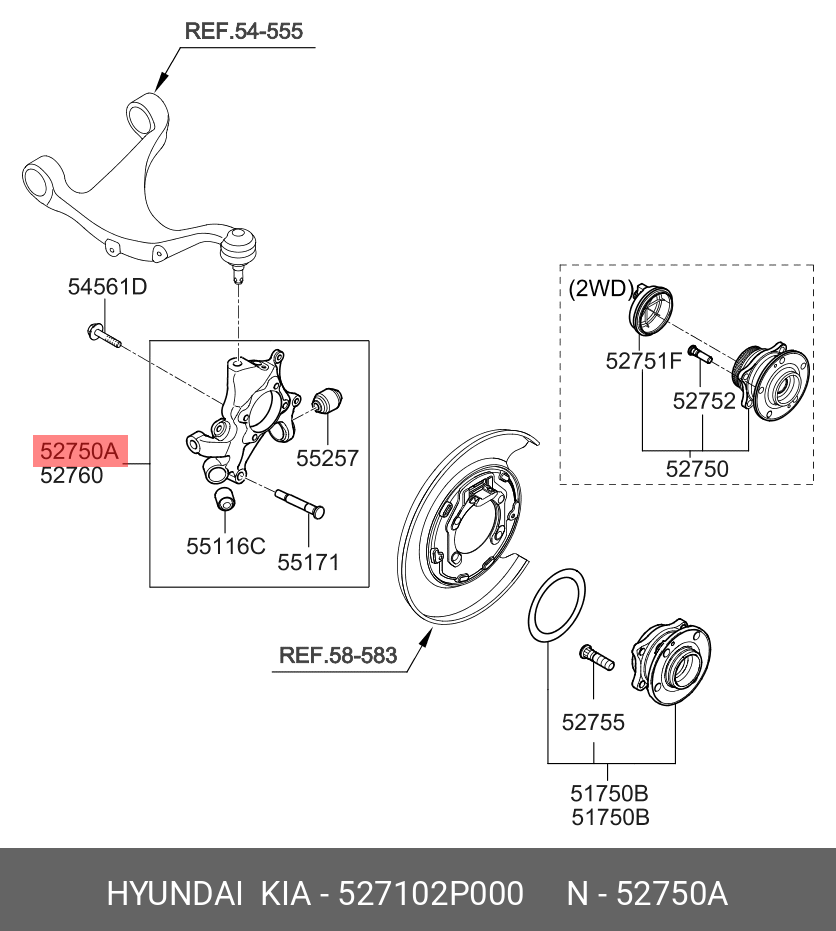 REF.54-555

54561D

52750A
52760

55257

55116C

55171

(2WD)

52751F

52752

52750

REF.58-583

52755

51750B
51750B

HYUNDAI KIA - 527102P000 N - 52750A