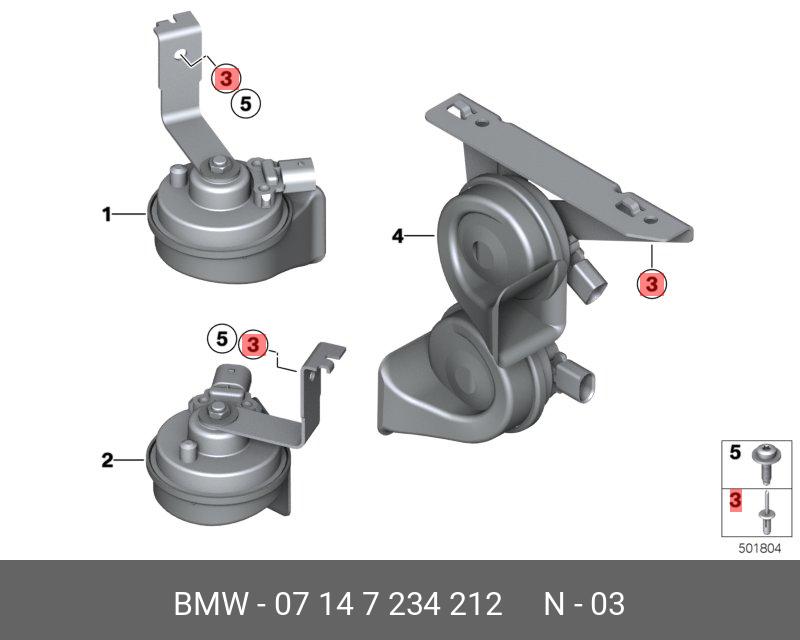 3
5
1
4
3
5
3
2
5
3
501804
BMW - 07 14 7 234 212 N - 03