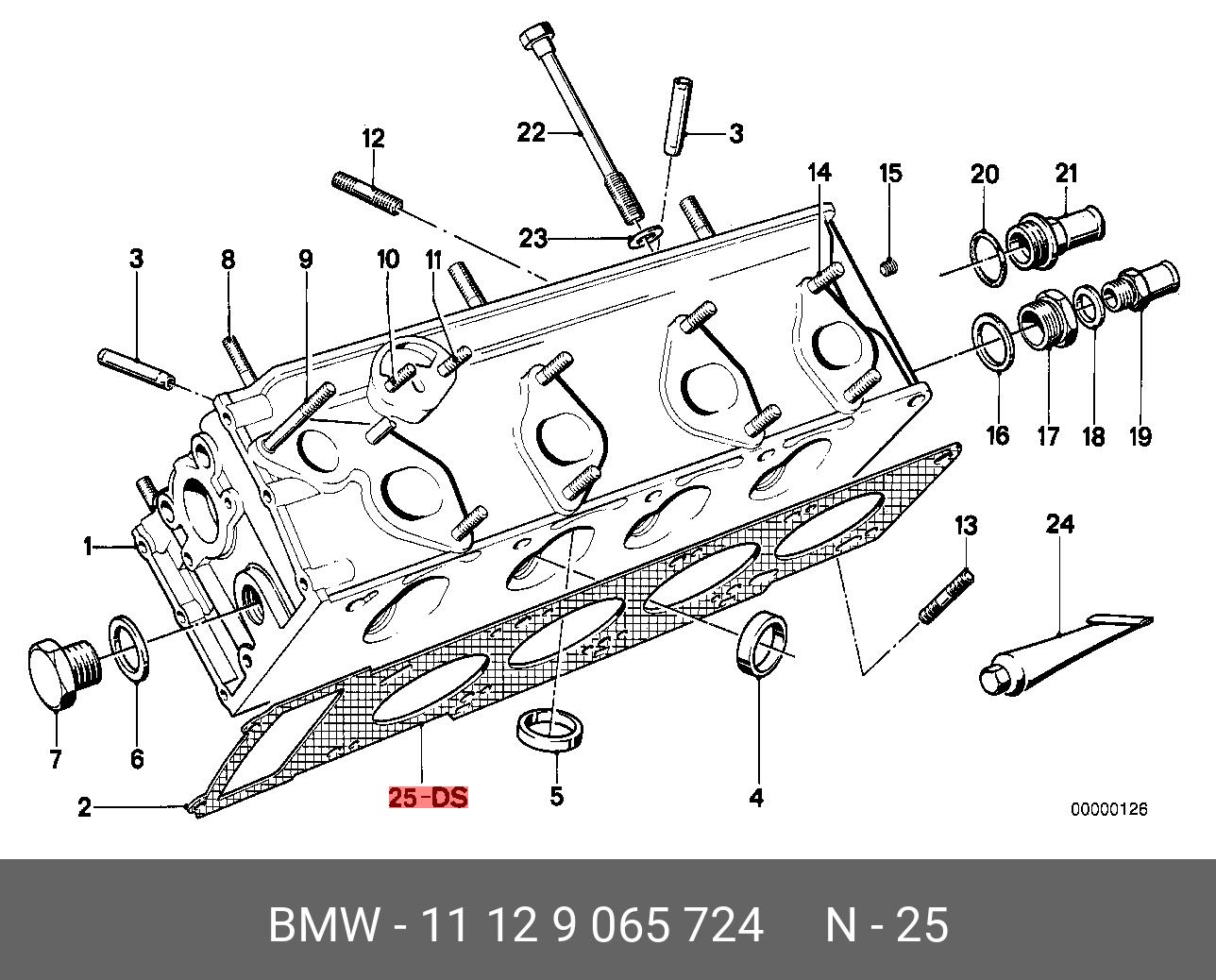 22
3
12
14
15
20
21
23
3
8
9
10
11
16
17
18
19
1
13
24
7
6
2
25-DS
5
4
00000126

BMW - 11 12 9 065 724 N - 25