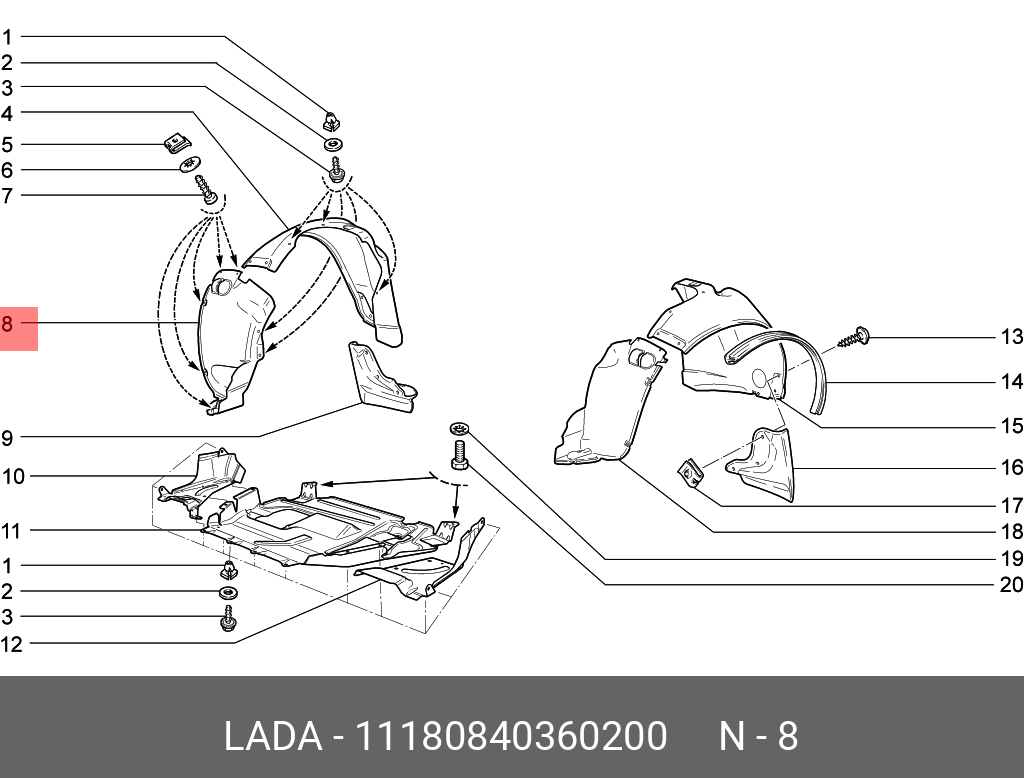 1
2
3
4
5
6
7
8
9
10
11
1
2
3
12
13
14
15
16
17
18
19
20

LADA - 11180840360200 N - 8