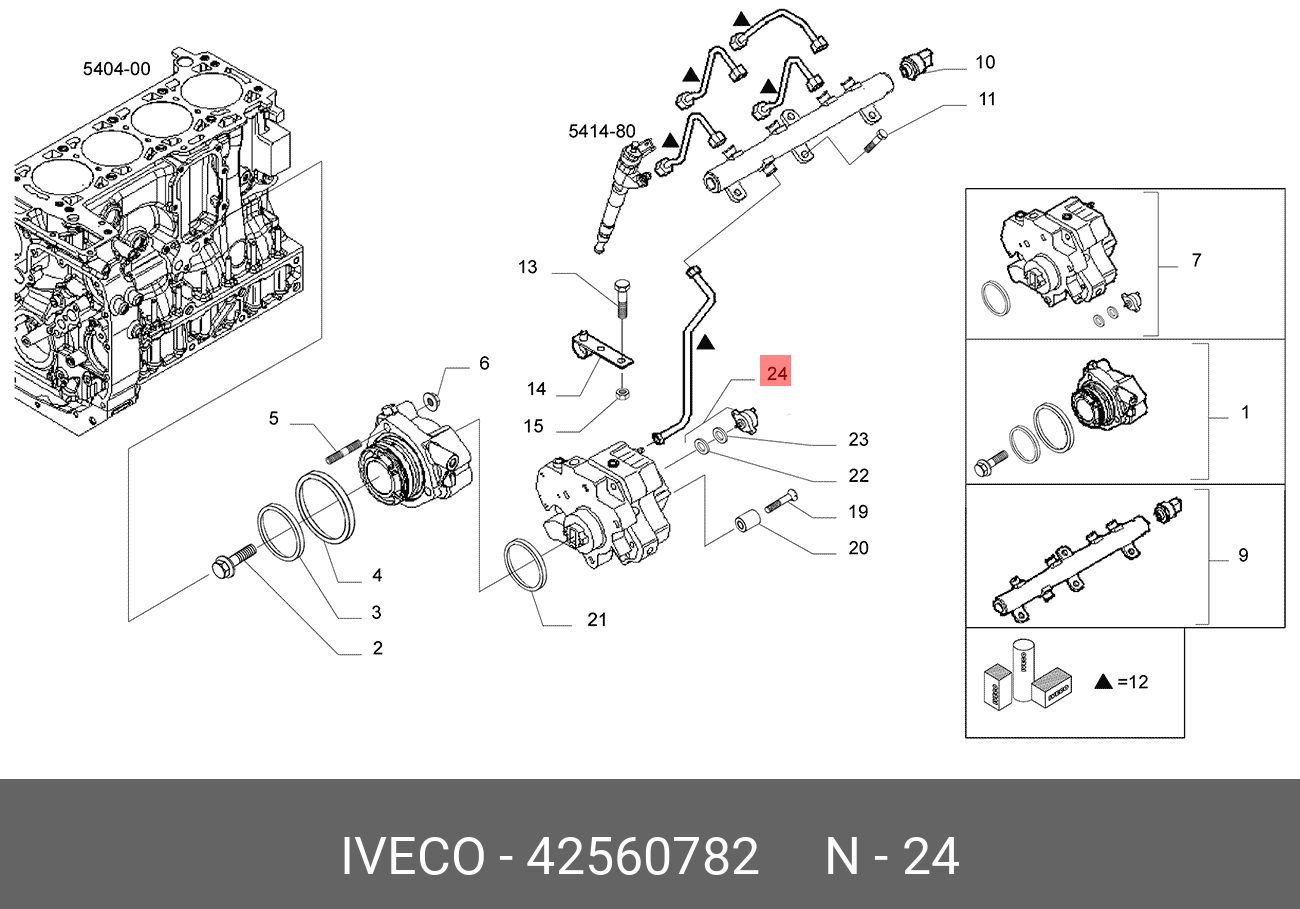 5404-00

5414-80

10

11

13

14

15

6

5

4

3

2

21

24

23

22

19

20

7

1

9

▲ =12

IVECO - 42560782 N - 24