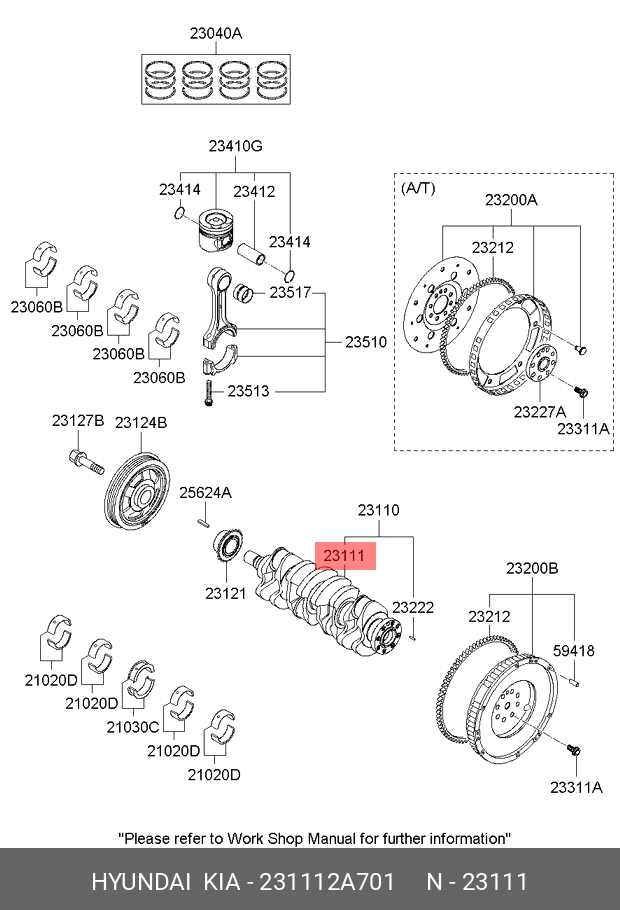 23040A

23410G

23414

23412

23414

23517

23510

23513

23060B

23060B

23060B

23060B

(A/T)

23200A

23212

23227A

23311A

23127B

23124B

25624A

23121

23110

23111

23222

23200B

23212

59418

23311A

21020D

21020D

21030C

21020D

21020D

"Please refer to Work Shop Manual for further information"

HYUNDAI KIA - 231112A701 N - 23111