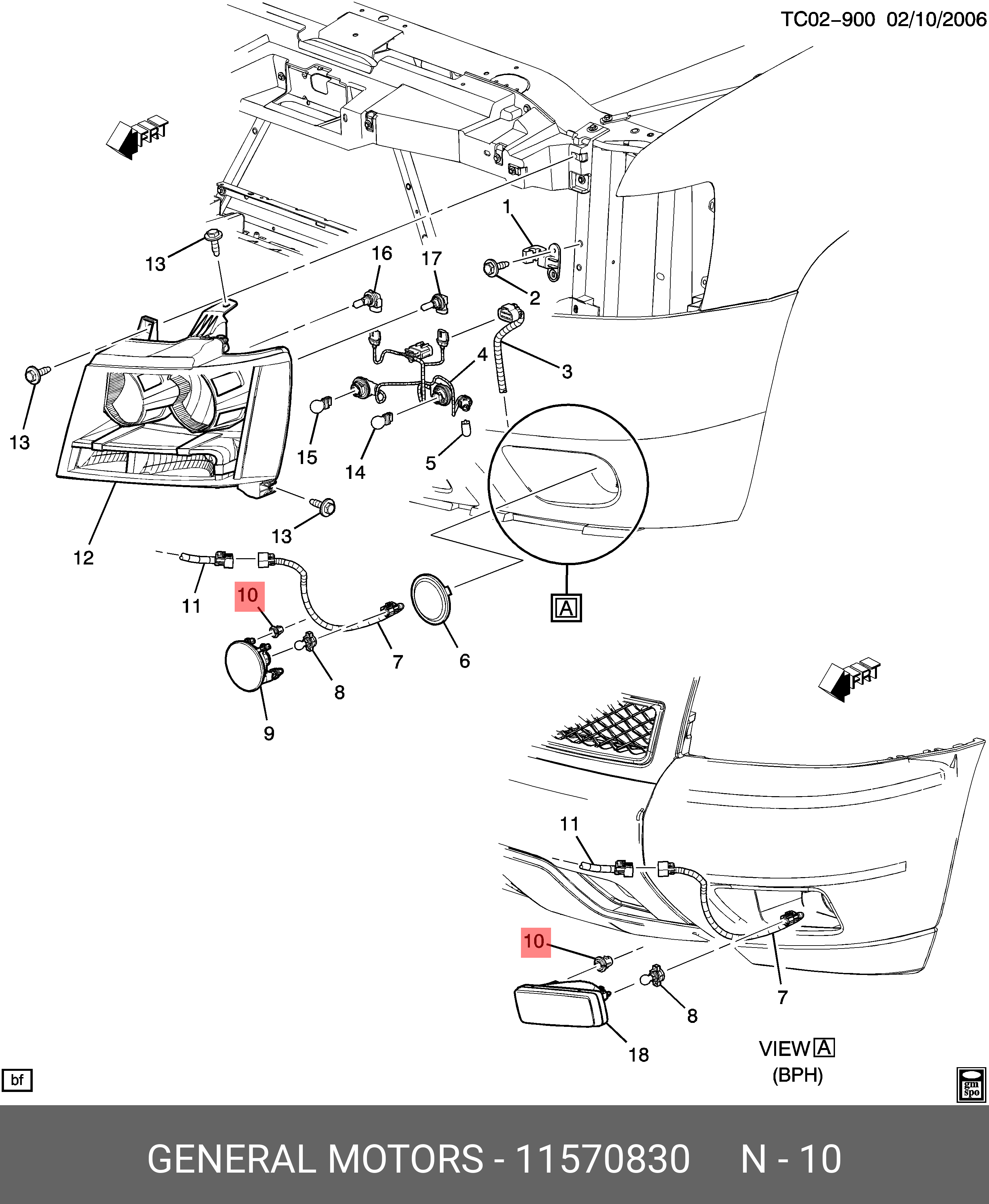 TC02–900 02/10/2006

FRT

1
13
16
17
2
3
4
13
15
14
5
13
12
11
10
7
6
A
8
9

FRT

11
10
8
7
18

VIEW A
(BPH)

bf

gm spo

GENERAL MOTORS - 11570830 N - 10