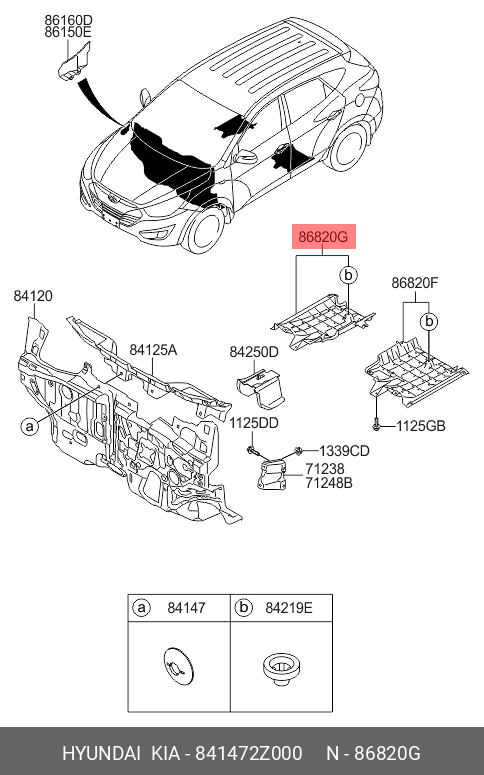 86160D
86150E

86820G
b

86820F
b

84120

84125A

84250D

a

1125DD

1339CD

71238
71248B

1125GB

| a 84147 | b 84219E |
|---|---|
| | |

HYUNDAI KIA - 841472Z000 N - 86820G