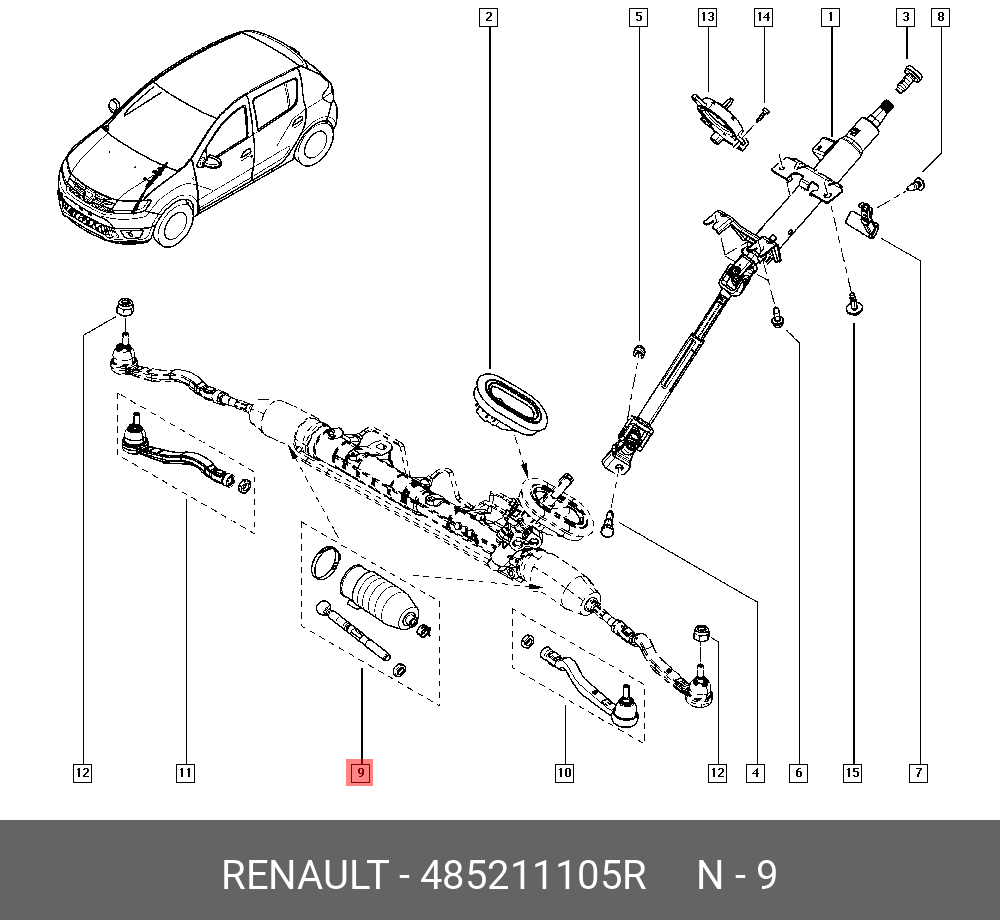 2
5
13
14
1
3
8
12
11
9
10
12
4
6
15
7

RENAULT - 485211105R N - 9