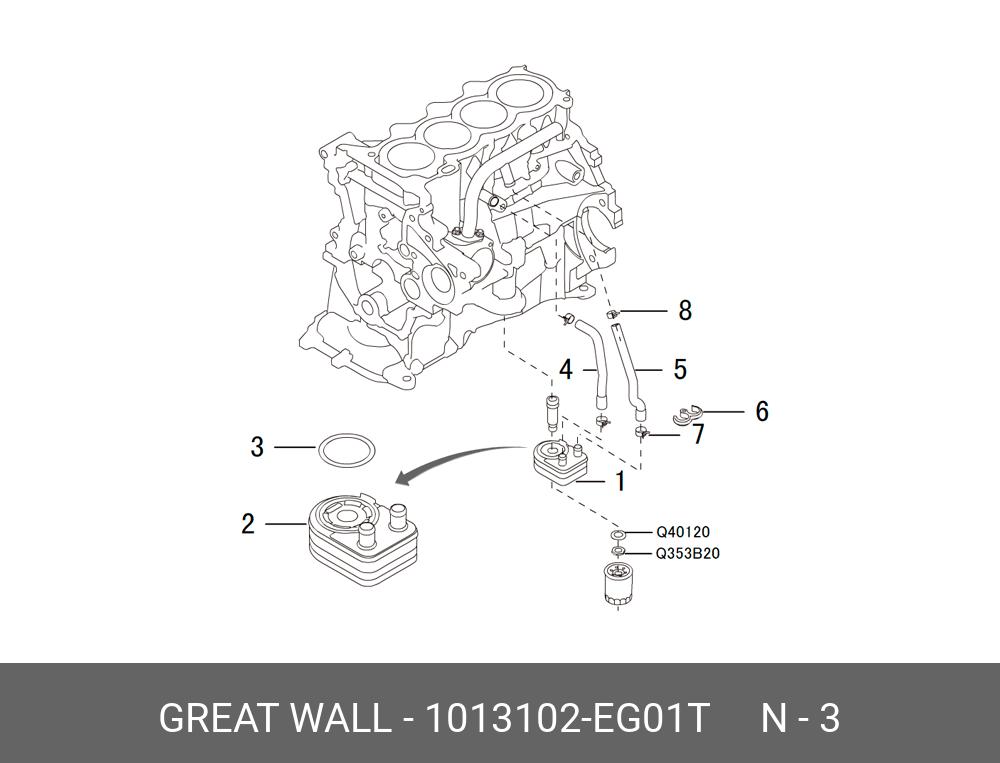 8
4
5
6
7
3
1
2
Q40120
Q353B20

GREAT WALL - 1013102-EG01T N - 3