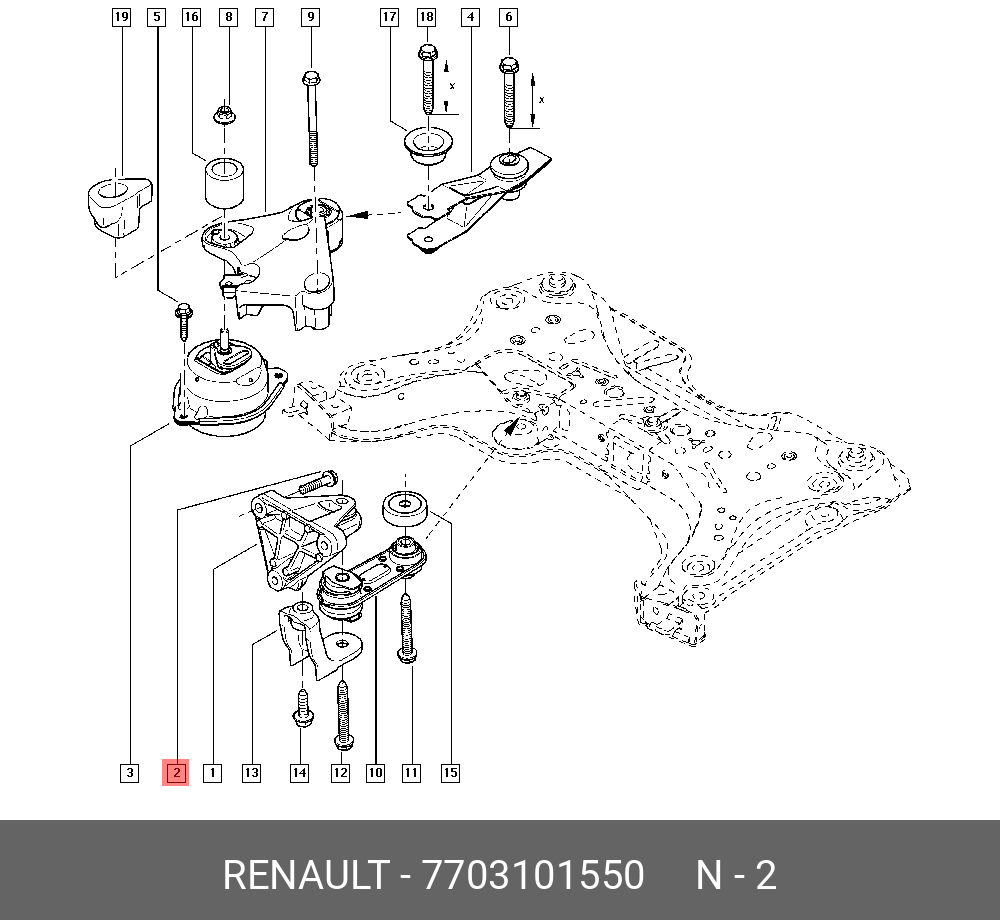 19 5 16 8 7 9 17 18 4 6

x

x

3 2 1 13 14 12 10 11 15

RENAULT - 7703101550 N - 2