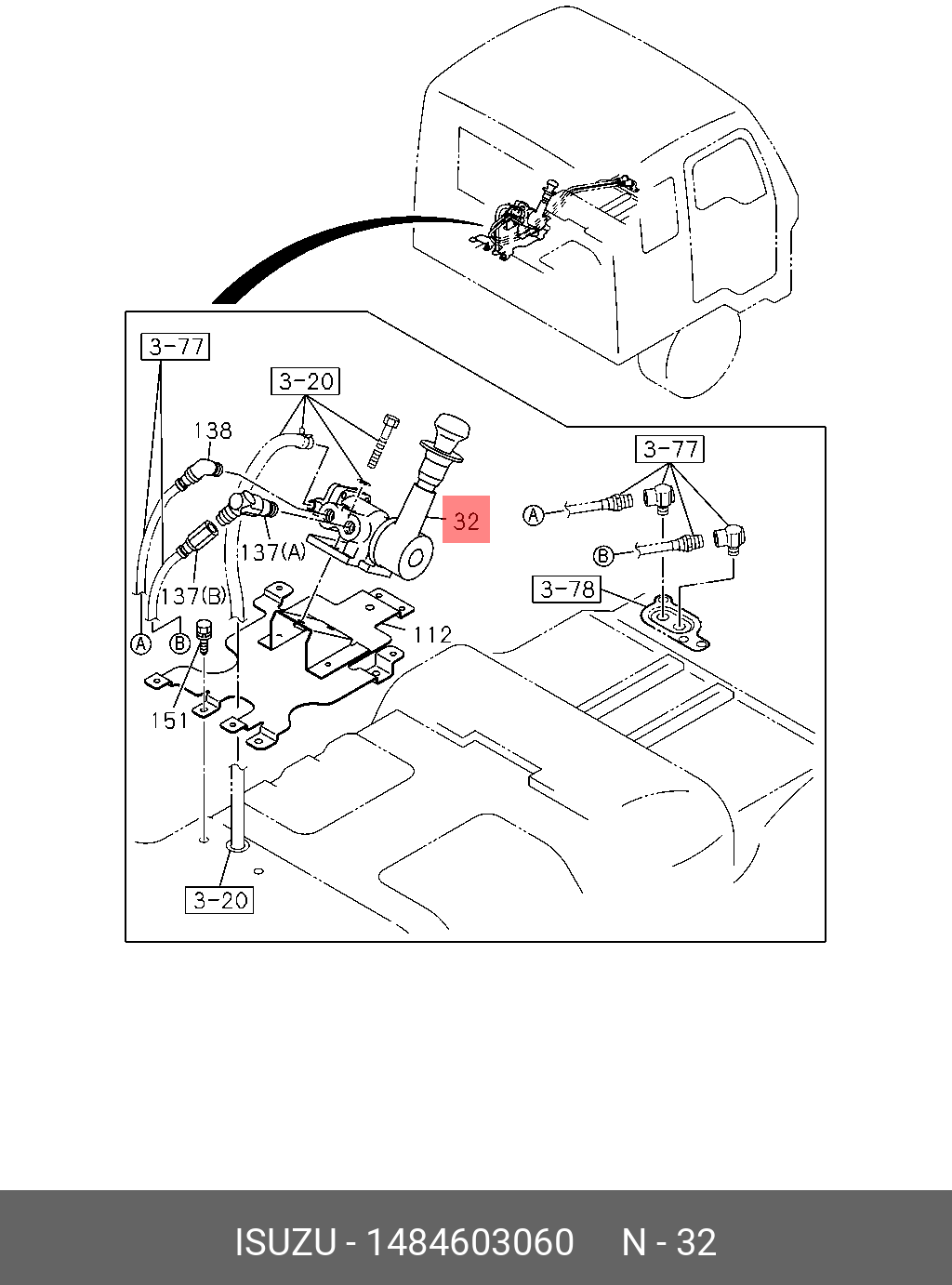 3-77

3-20

138

32

137(A)

137(B)

A

B

112

151

3-20

3-77

A

B

3-78

ISUZU - 1484603060 N - 32