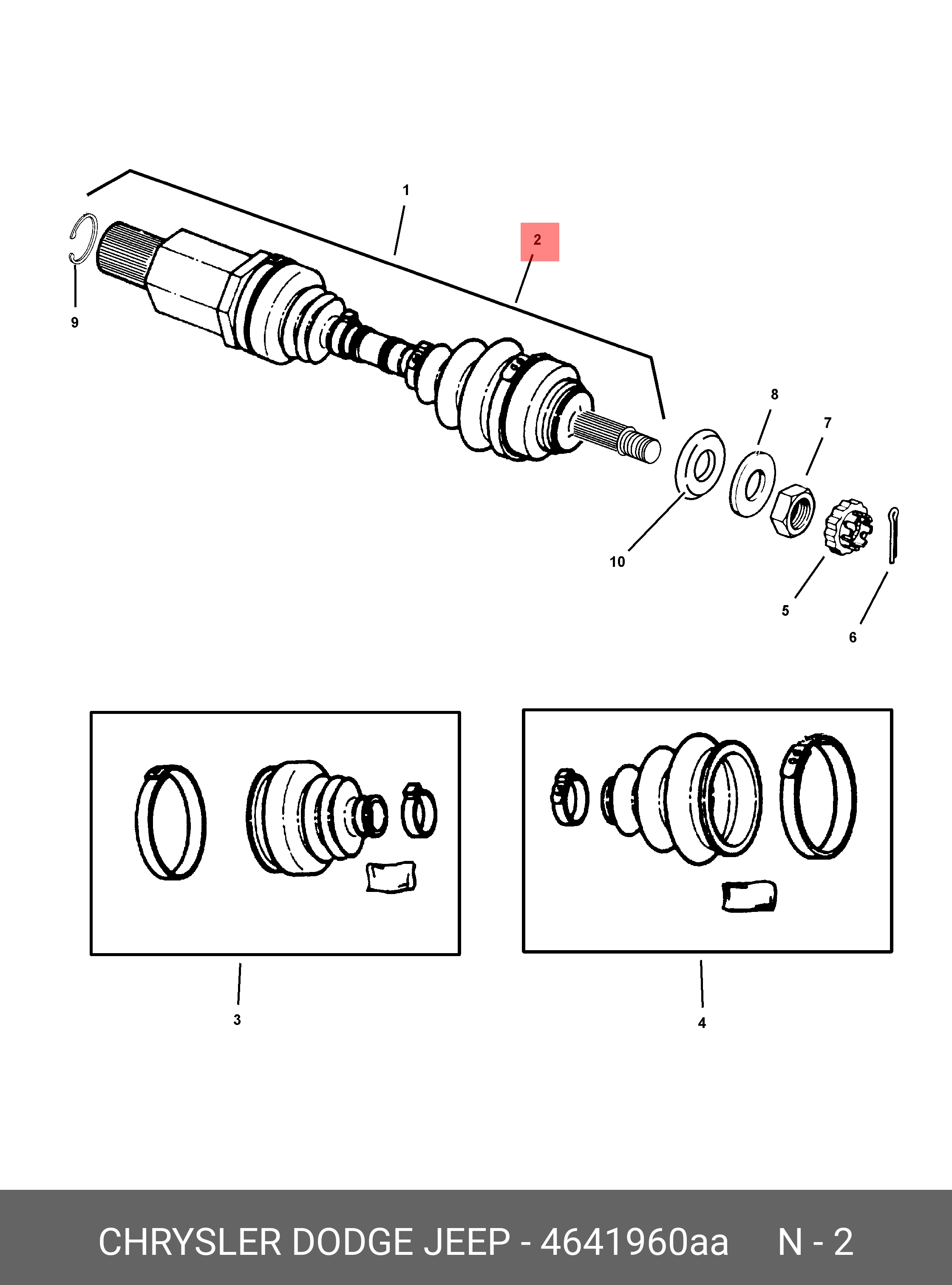 1

2

9

8

7

10

5

6

3

4

CHRYSLER DODGE JEEP - 4641960aa N - 2