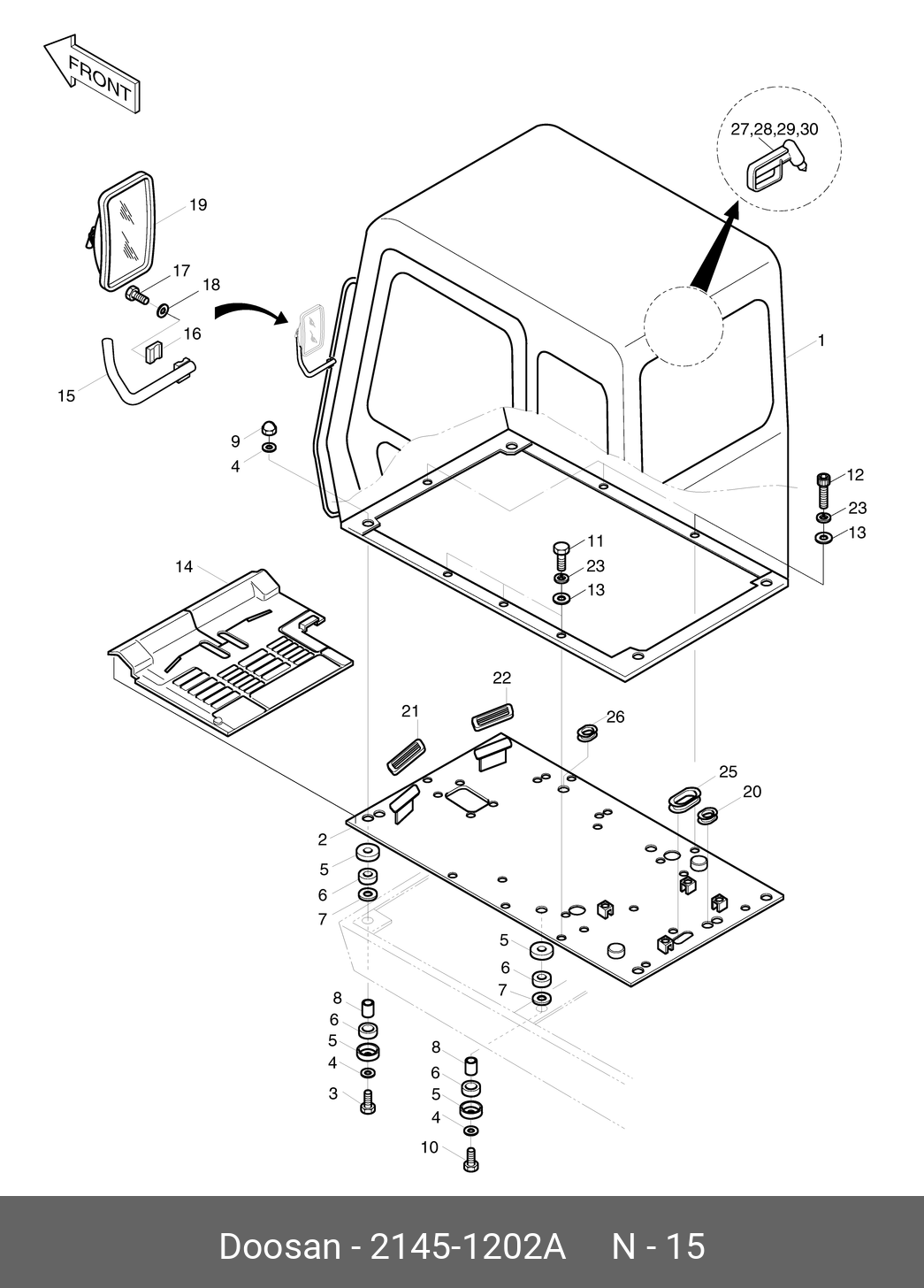 FRONT

27,28,29,30

19

17

18

16

15

1

9

4

12

23

13

11

23

13

14

22

21

26

25

20

2

5

6

7

5

6

7

8

6

5

4

3

8

6

5

4

10

Doosan - 2145-1202A N - 15