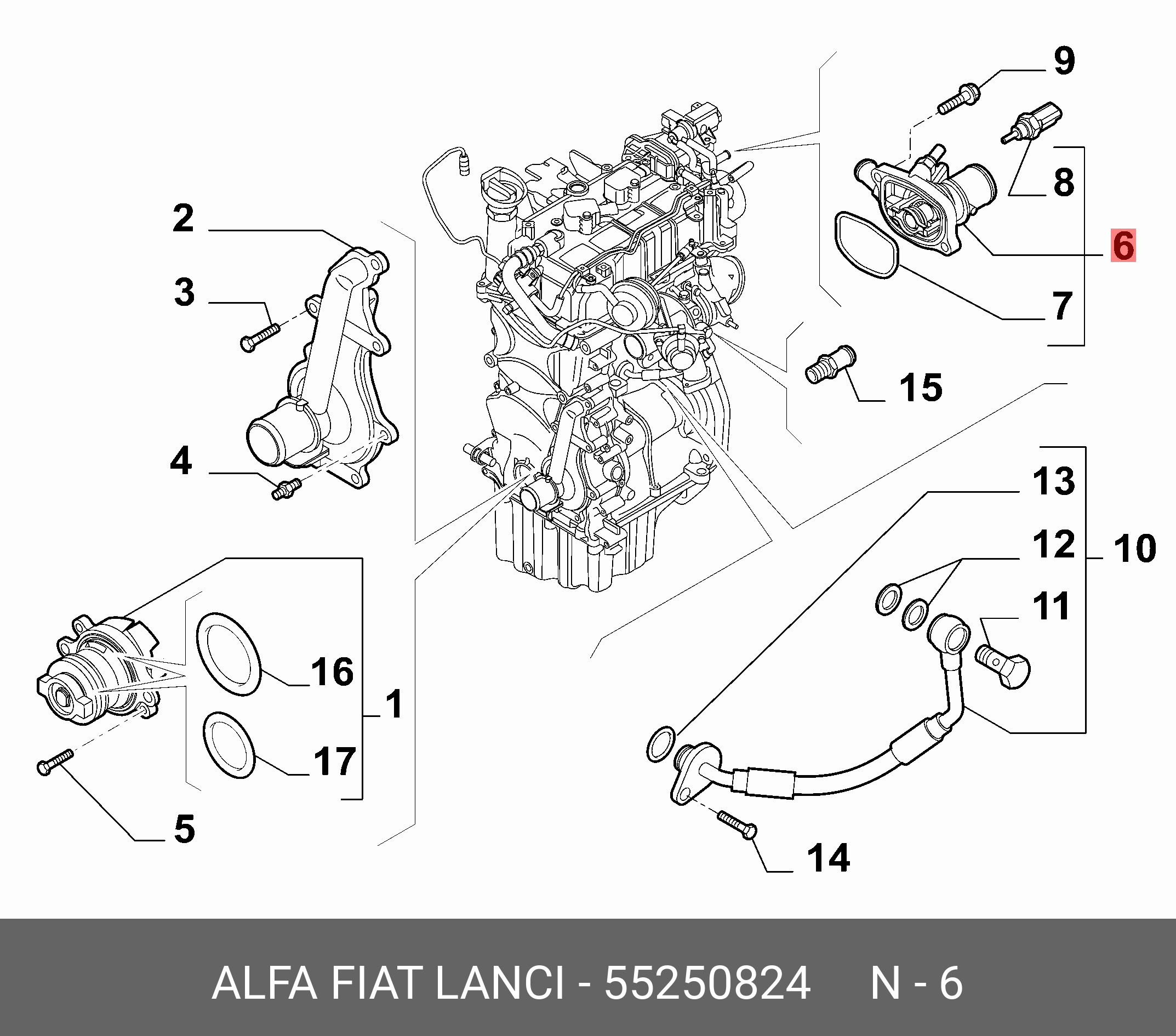 9
8
6
7
2
3
15
4
13
12
10
11
16
1
17
5
14

ALFA FIAT LANCI - 55250824 N - 6