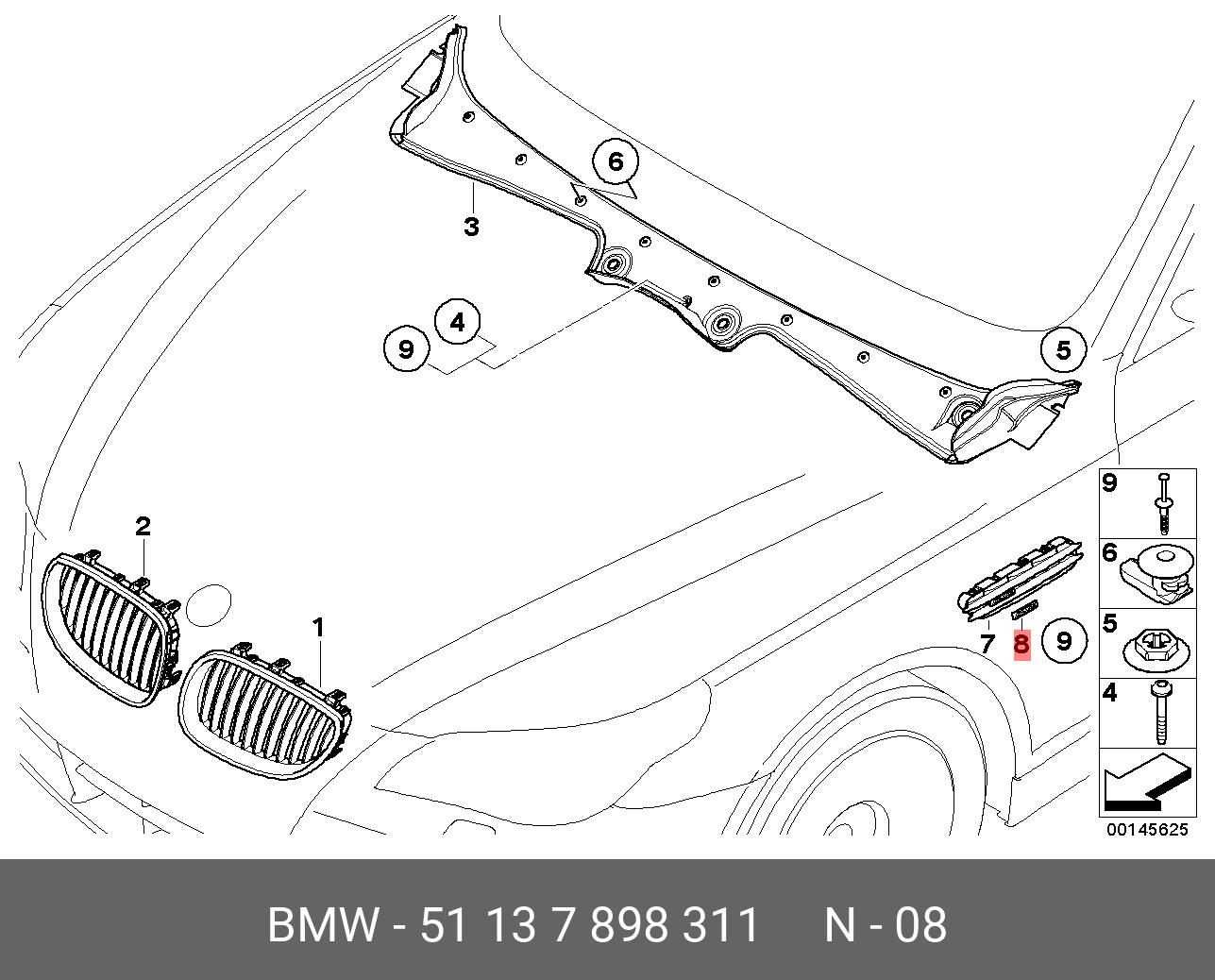 6
3
4
9
5
2
1
7 8 9
9
6
5
4
00145625

BMW - 51 13 7 898 311     N - 08