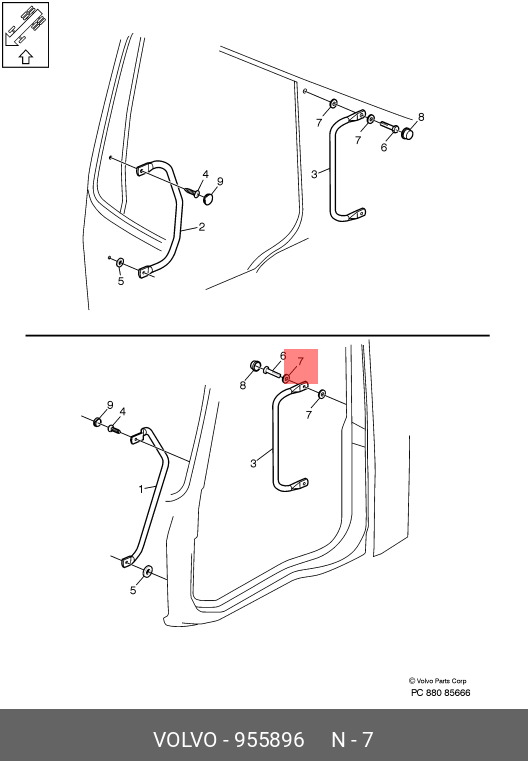 7
8
7
6
3
4
9
2
5
6
7
8
7
9
4
3
1
5
© Volvo Parts Corp
PC 880 85666

VOLVO - 955896     N - 7