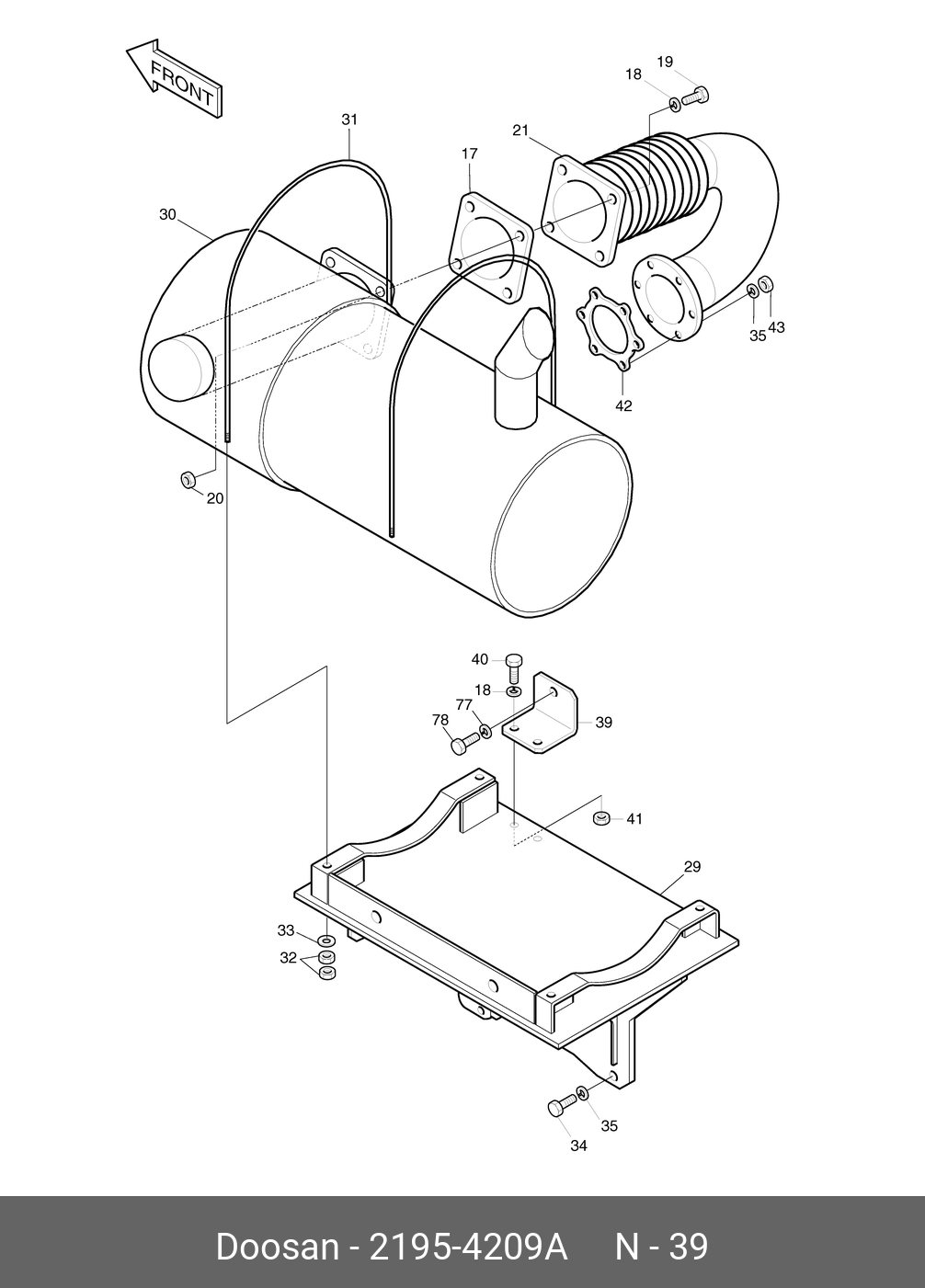 FRONT

19
18
31
21
17
30
35
43
42
20
40
18
77
78
39
41
29
33
32
35
34

Doosan - 2195-4209A N - 39