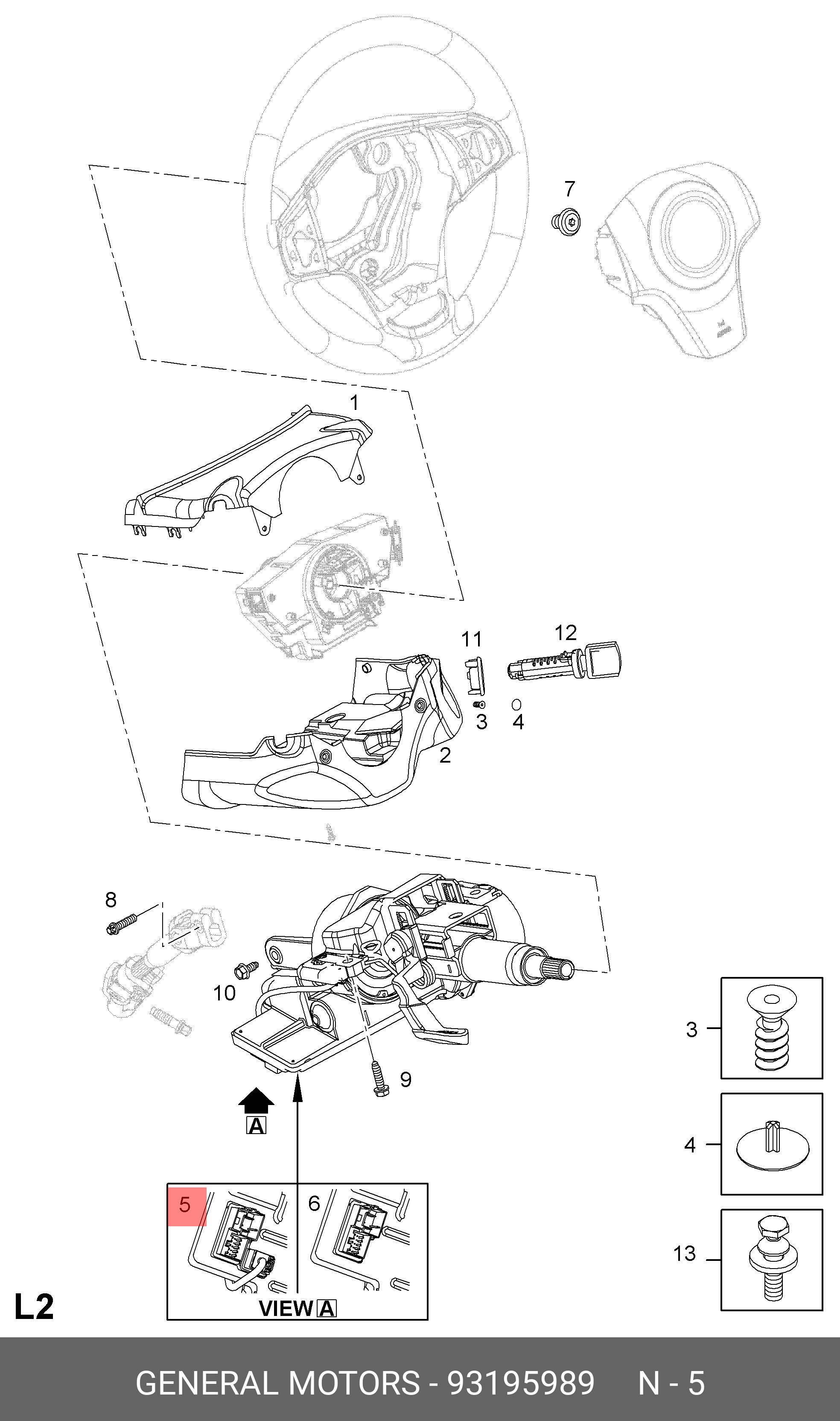 7

1

11

12

3

4

2

8

10

9

A

3

4

13

5

6

VIEW A

L2

GENERAL MOTORS - 93195989 N - 5