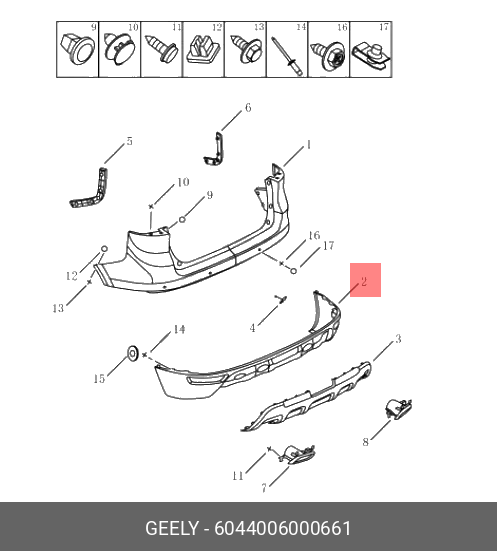 9 10 11 12 13 14 16 17

6
5
1
10
9
16
17
12
13
2
4
14
15
3
8
11
7

GEELY - 6044006000661