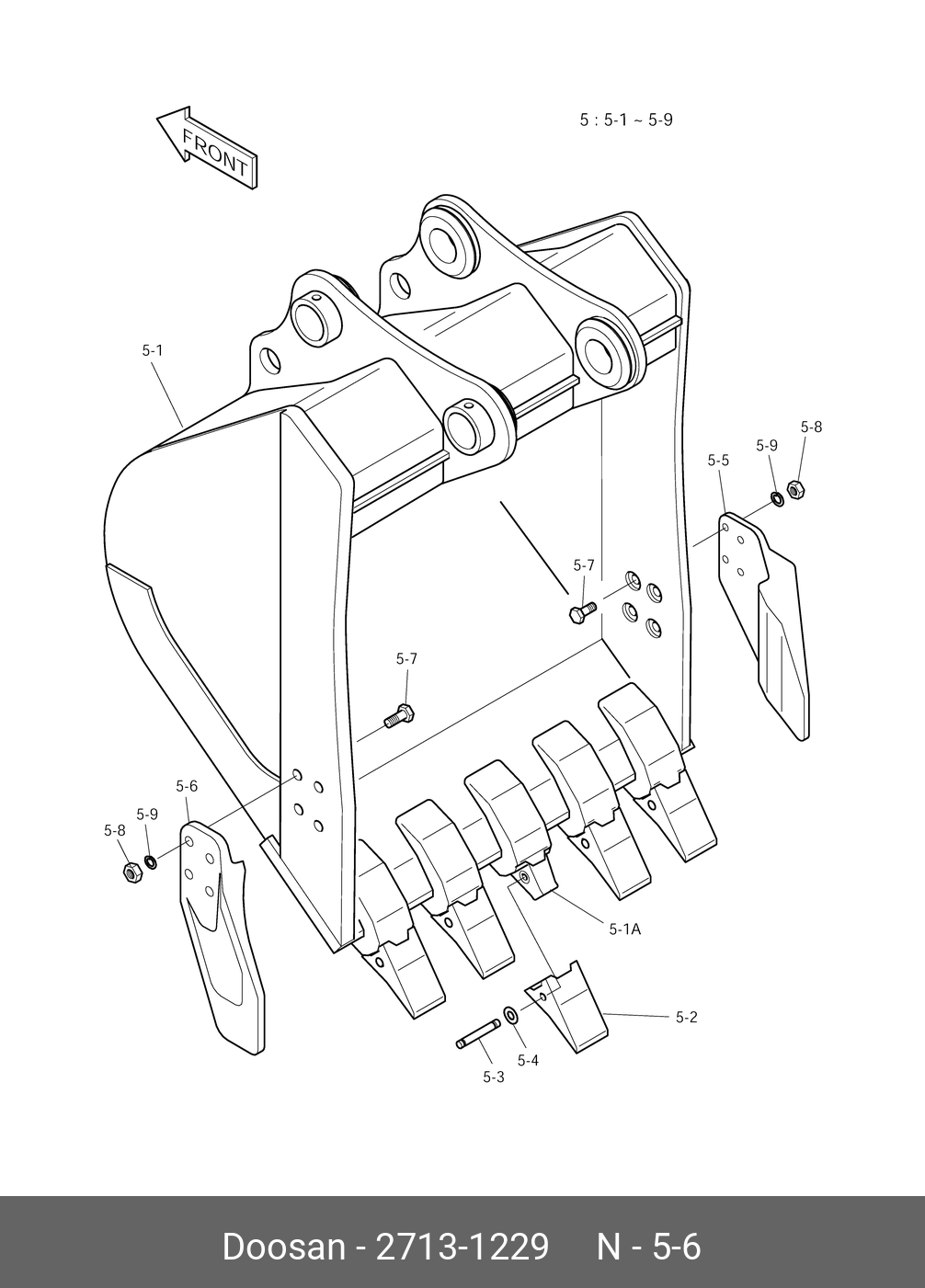 FRONT

5 : 5-1 ~ 5-9

5-1

5-8

5-9

5-5

5-7

5-7

5-6

5-9

5-8

5-1A

5-2

5-4

5-3

Doosan - 2713-1229 N - 5-6