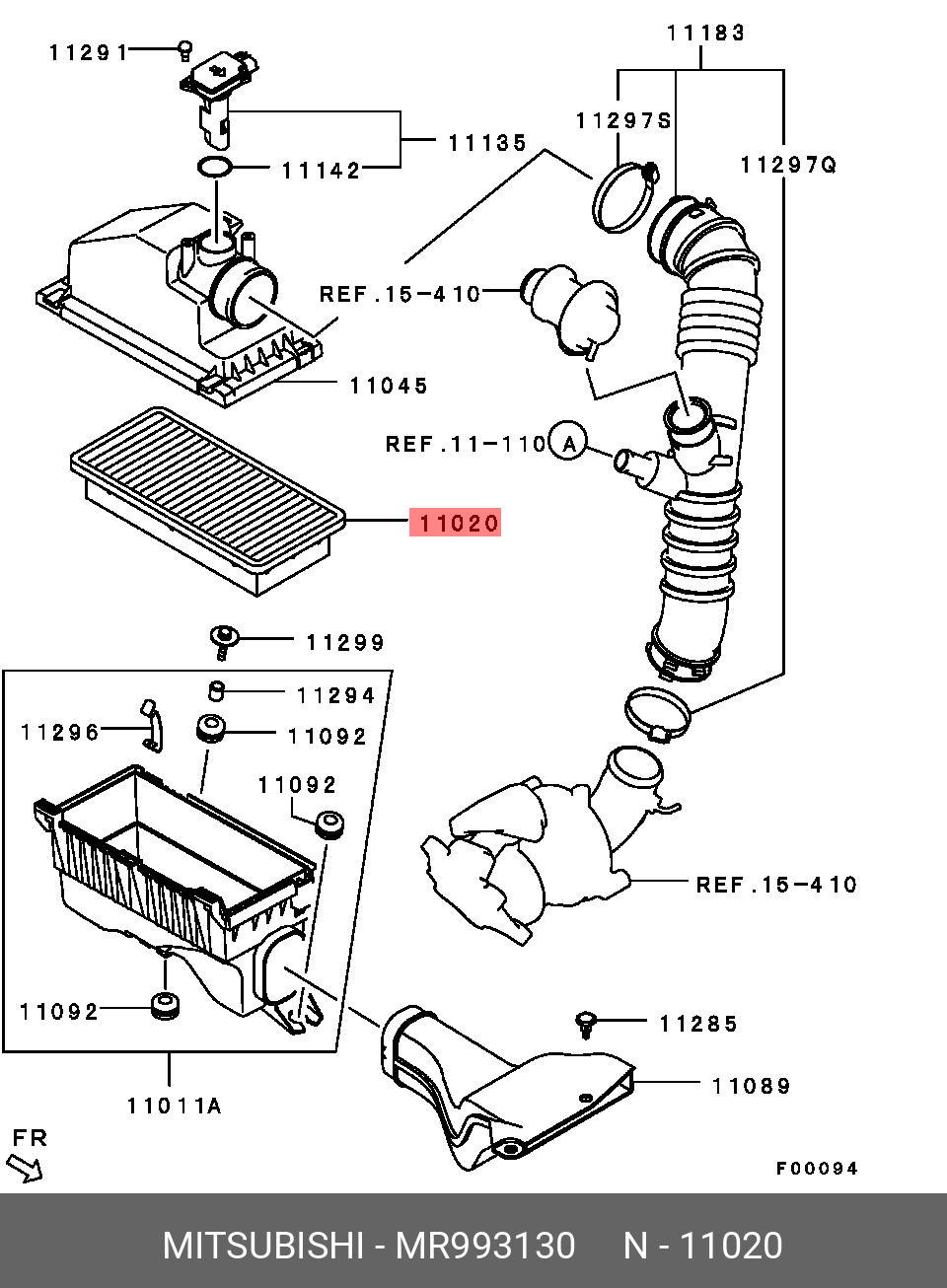 11291
11183
11297S
11135
11297Q
11142
REF.15-410
11045
REF.11-110
A
11020
11299
11294
11296
11092
11092
REF.15-410
11092
11285
11089
11011A
FR
F00094
MITSUBISHI - MR993130 N - 11020