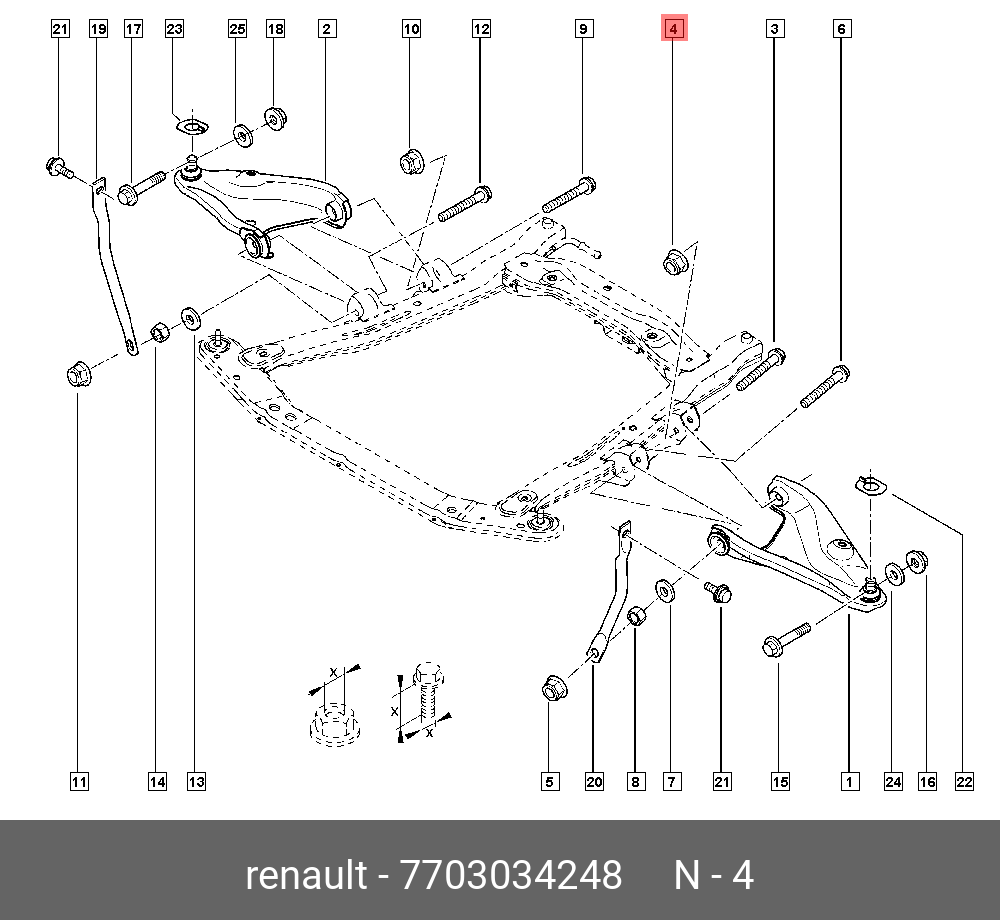 21 19 17 23 25 18 2 10 12 9 4 3 6

x
x
x

11 14 13 5 20 8 7 21 15 1 24 16 22

renault - 7703034248 N - 4