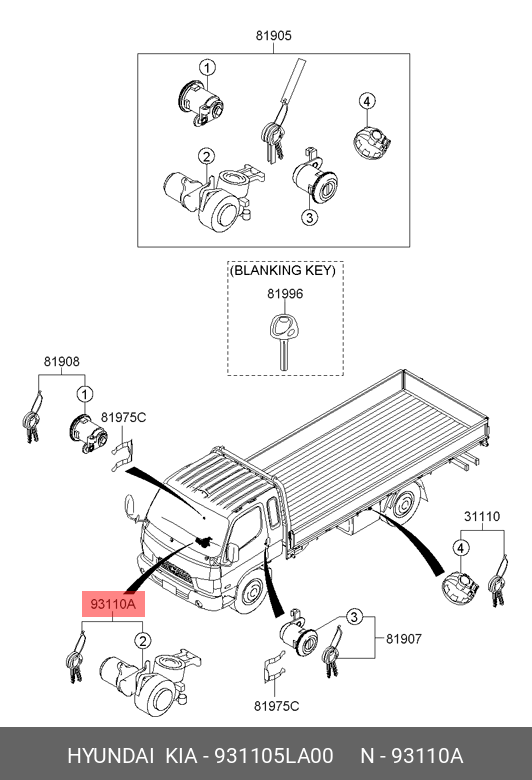 81905

1

4

2

3

(BLANKING KEY)

81996

81908

1

81975C

31110

4

93110A

2

3

81907

81975C

HYUNDAI KIA - 931105LA00 N - 93110A