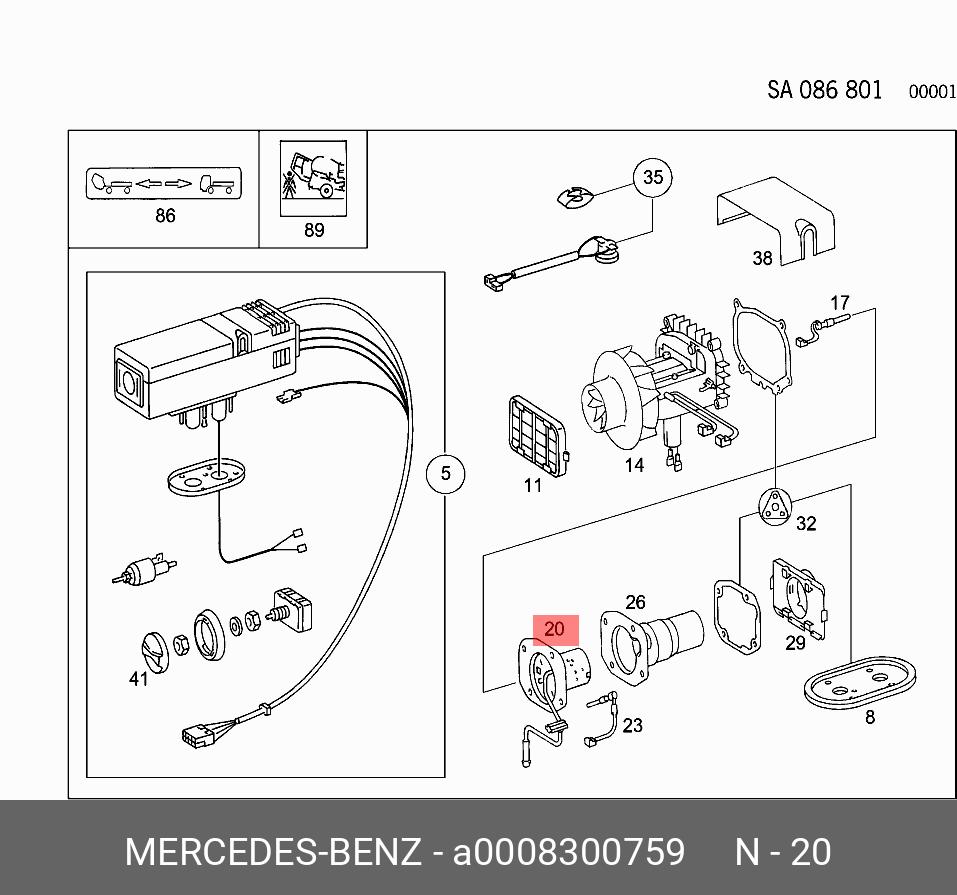 SA 086 801 00001

86

89

35

38

17

5

11

14

32

26

20

29

41

23

8

MERCEDES-BENZ - a0008300759 N - 20