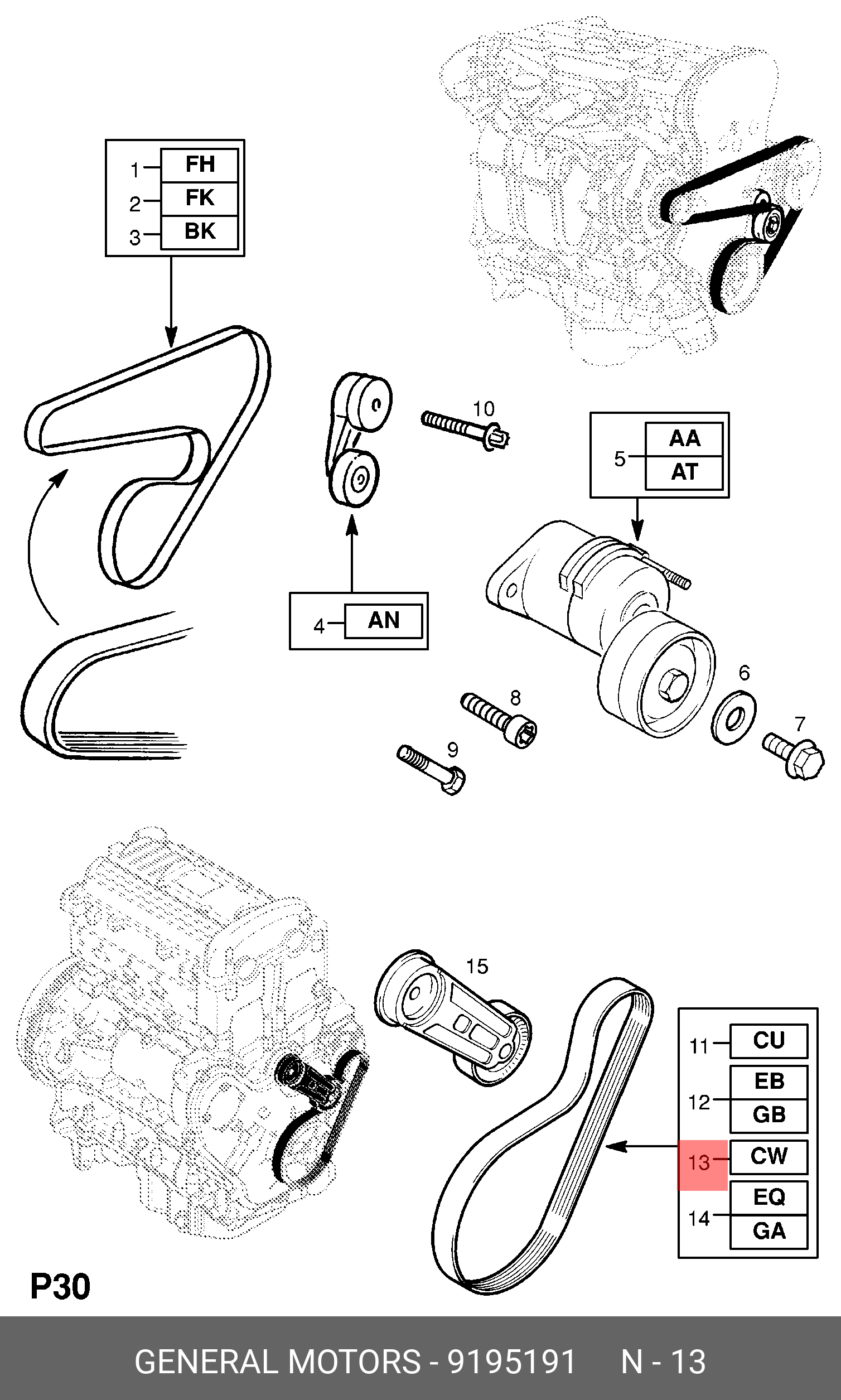 1 FH
2 FK
3 BK

10

5 AA
AT

4 AN

6

8

7

9

15

11 CU
12 EB
GB
13 CW
14 EQ
GA

P30

GENERAL MOTORS - 9195191 N - 13