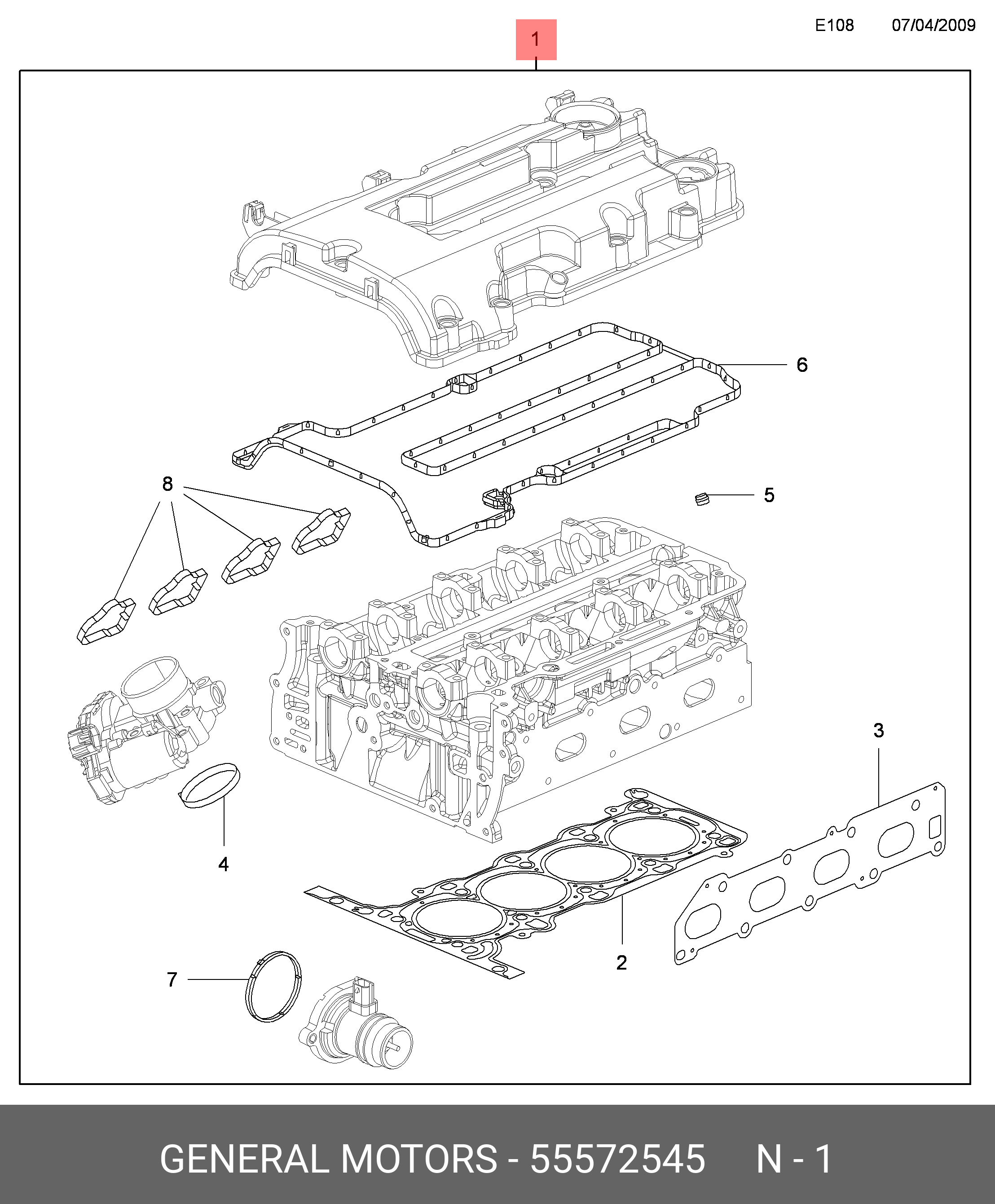 E108 07/04/2009

1

6

8

5

3

4

2

7

GENERAL MOTORS - 55572545 N - 1