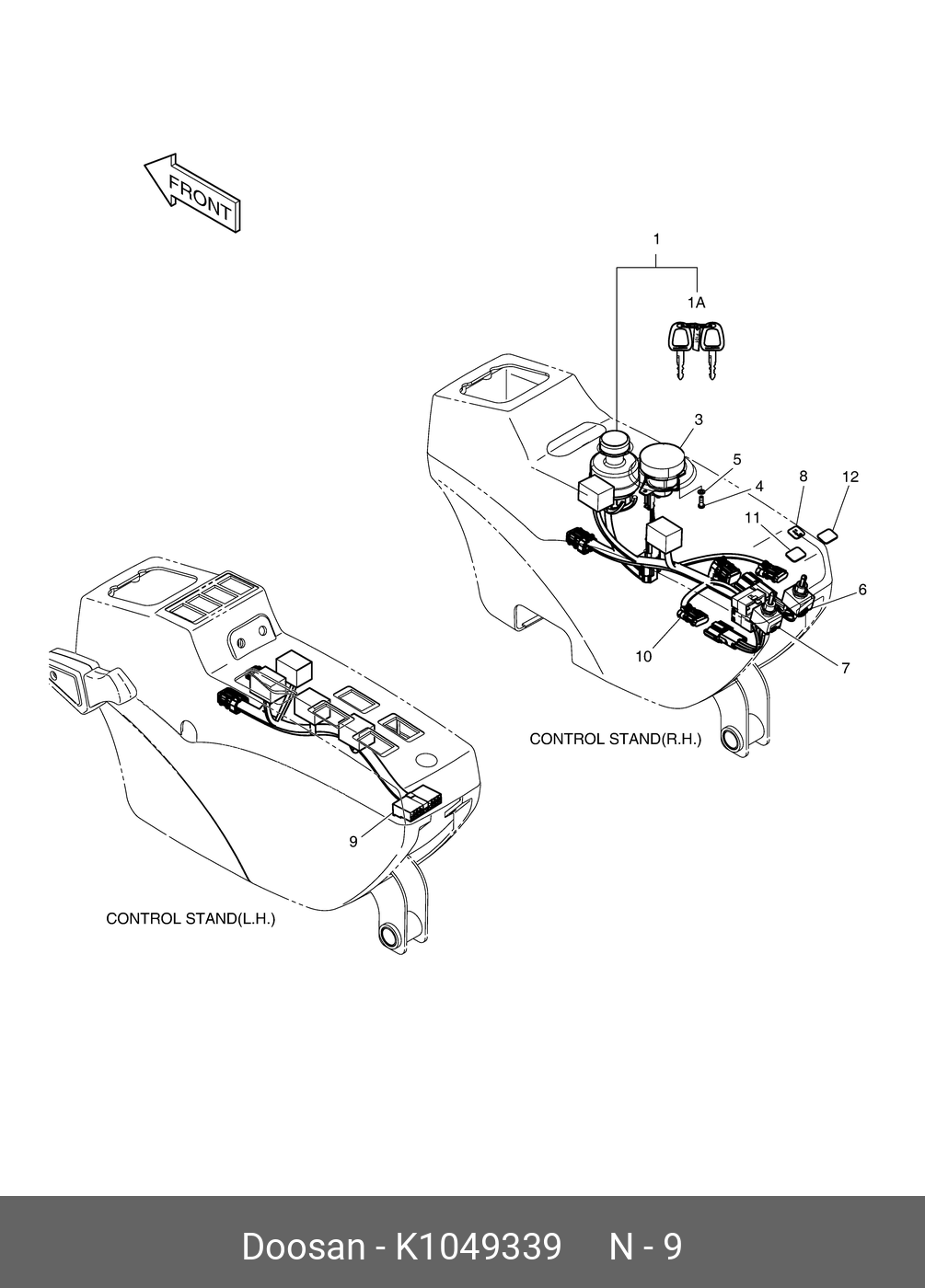 FRONT

1

1A

3

5

4

8

12

11

6

10

7

CONTROL STAND(R.H.)

9

CONTROL STAND(L.H.)

Doosan - K1049339 N - 9