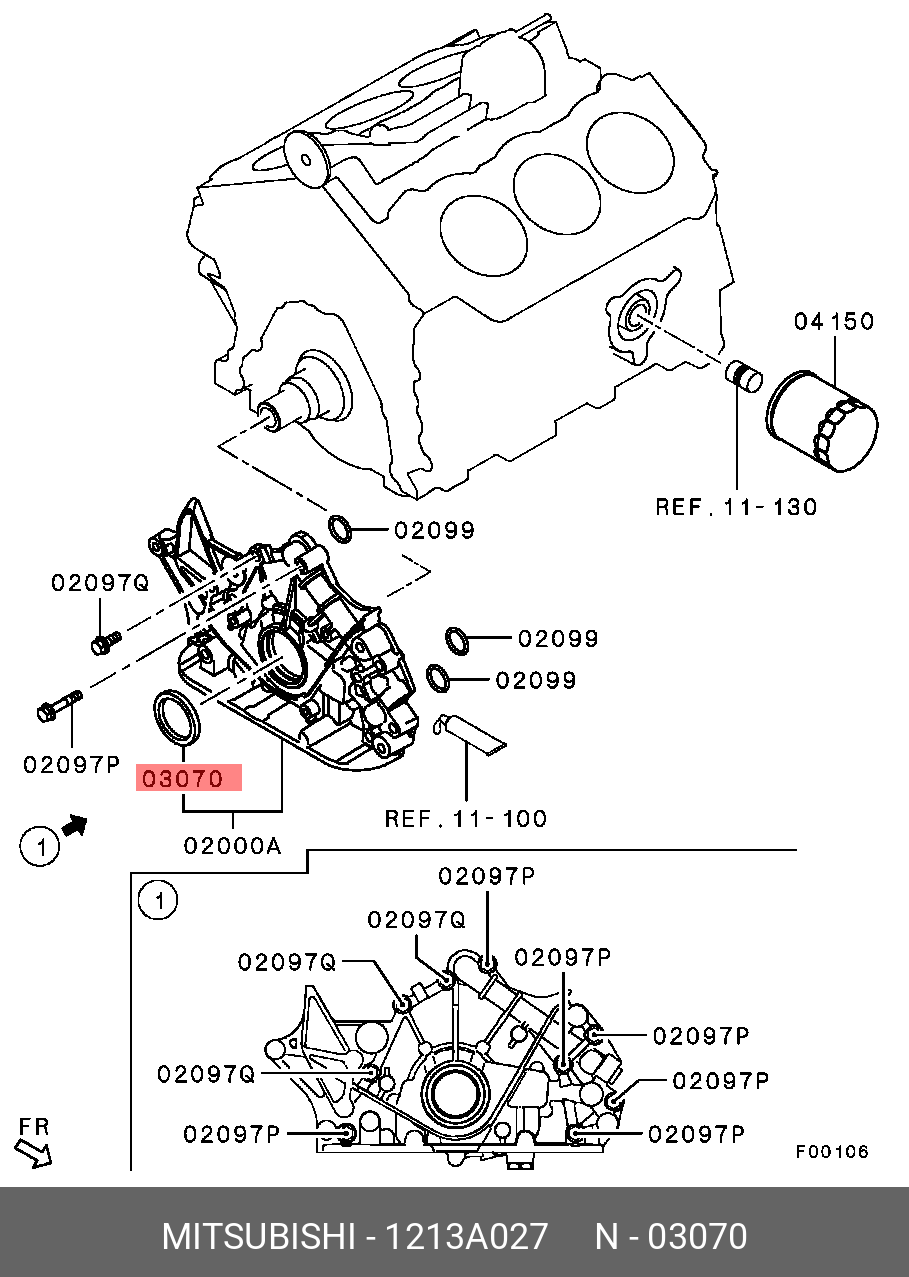 04150
REF. 11-130
02099
02097Q
02099
02099
02097P
03070
REF. 11-100
1
02000A
1
02097P
02097Q
02097Q
02097P
02097P
02097Q
02097P
02097P
02097P
FR
F00106
MITSUBISHI - 1213A027 N - 03070